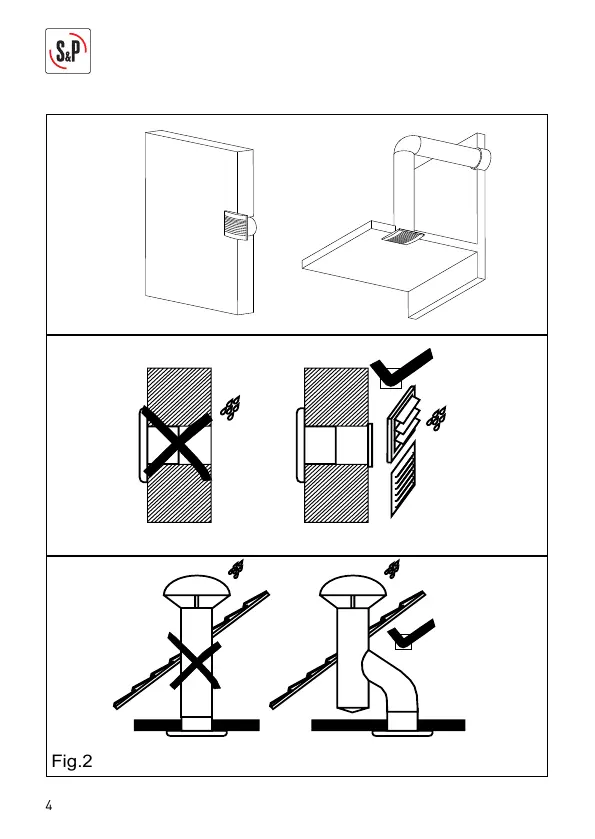 S&P

Fig.2

4