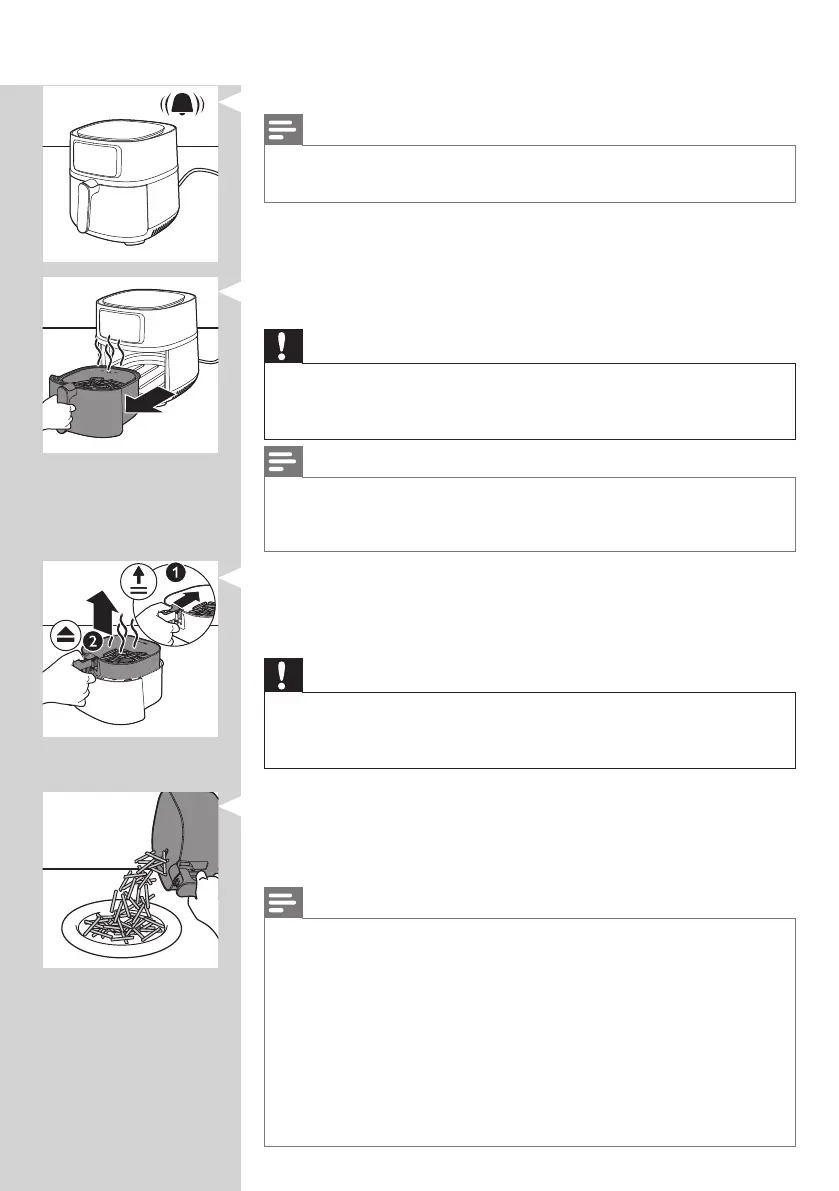 1
2