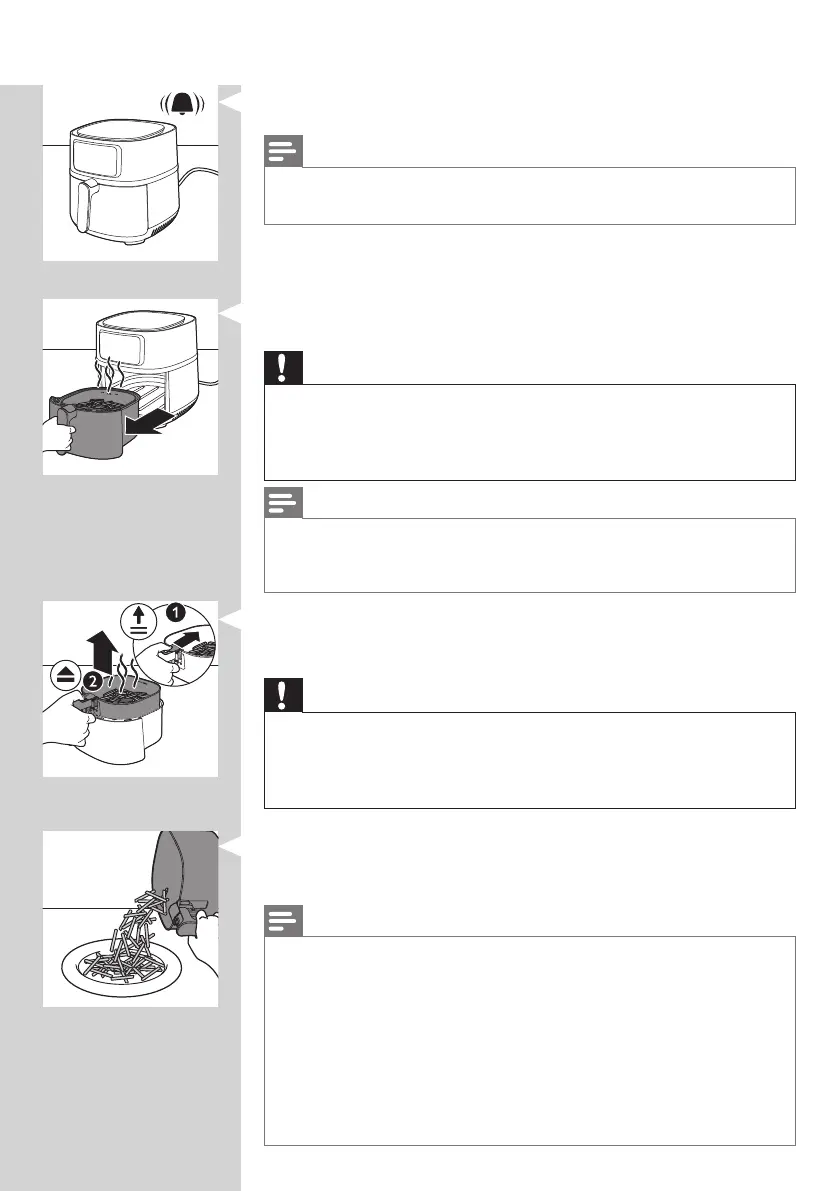 1
2