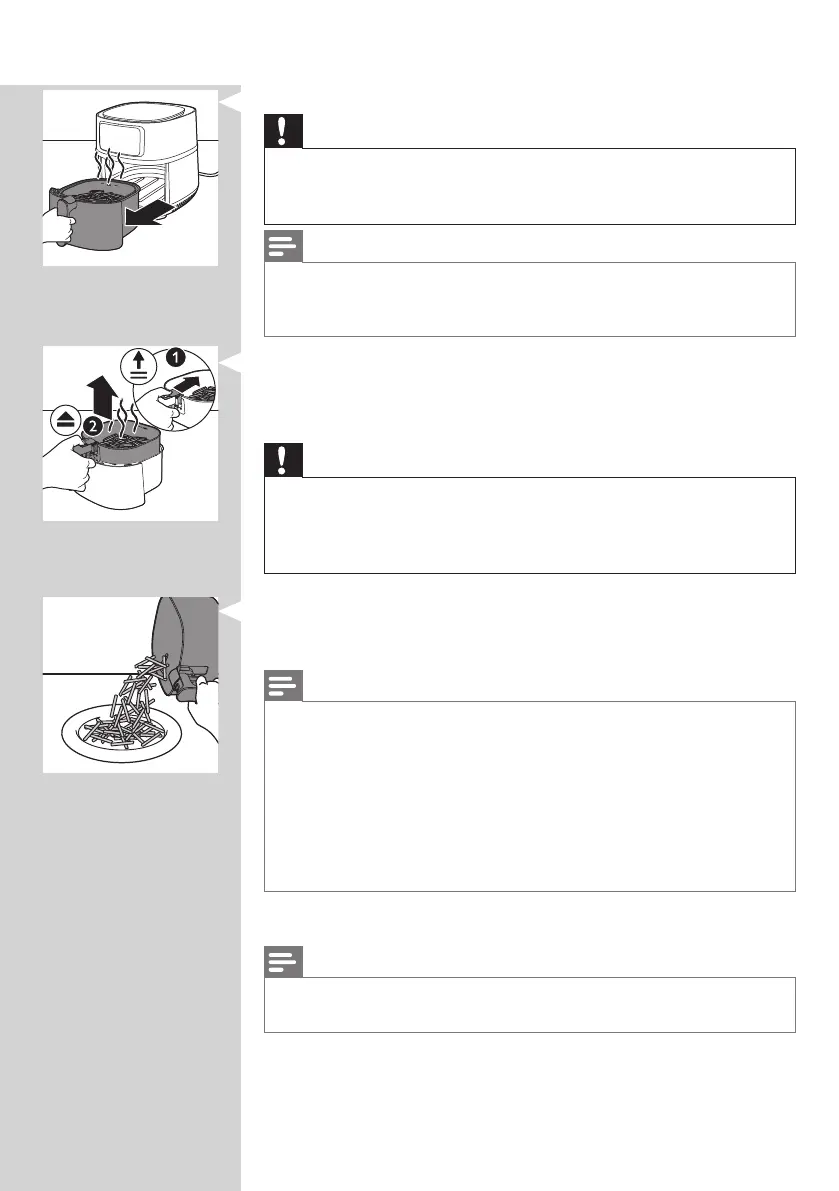 1

2