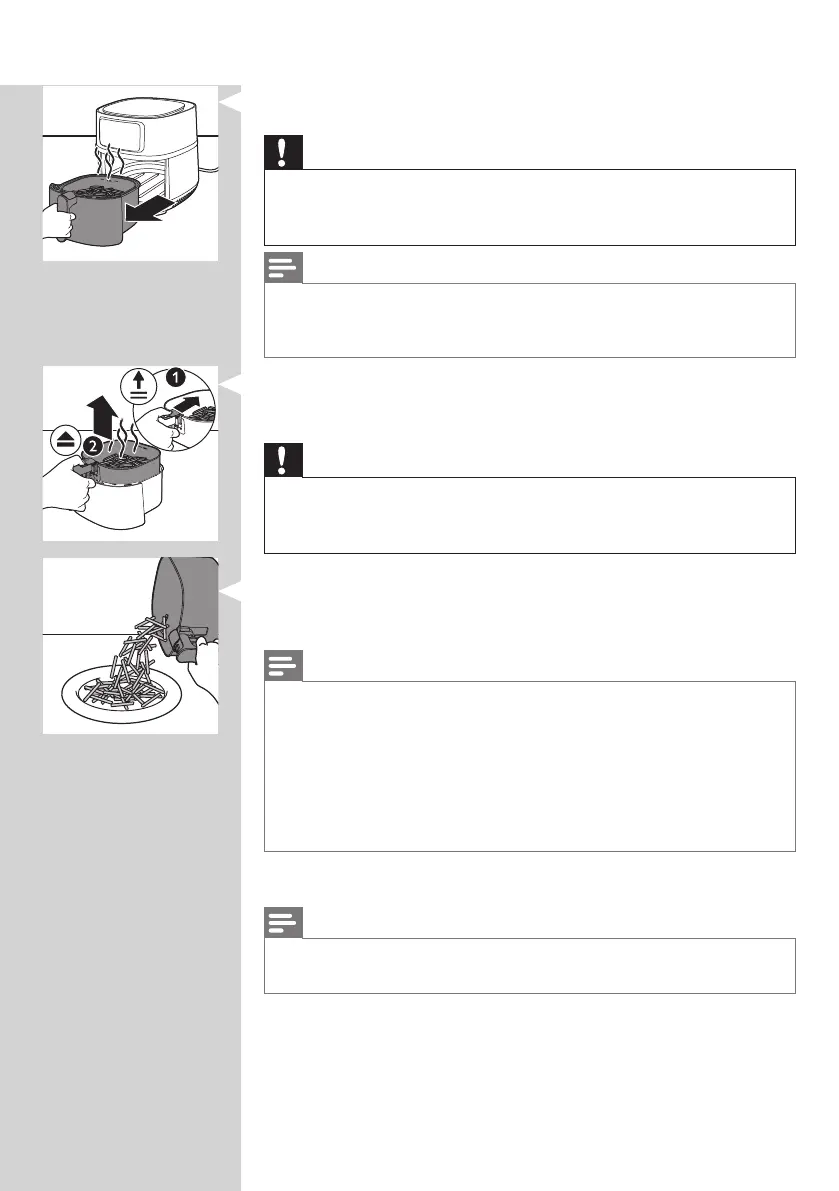 1

2