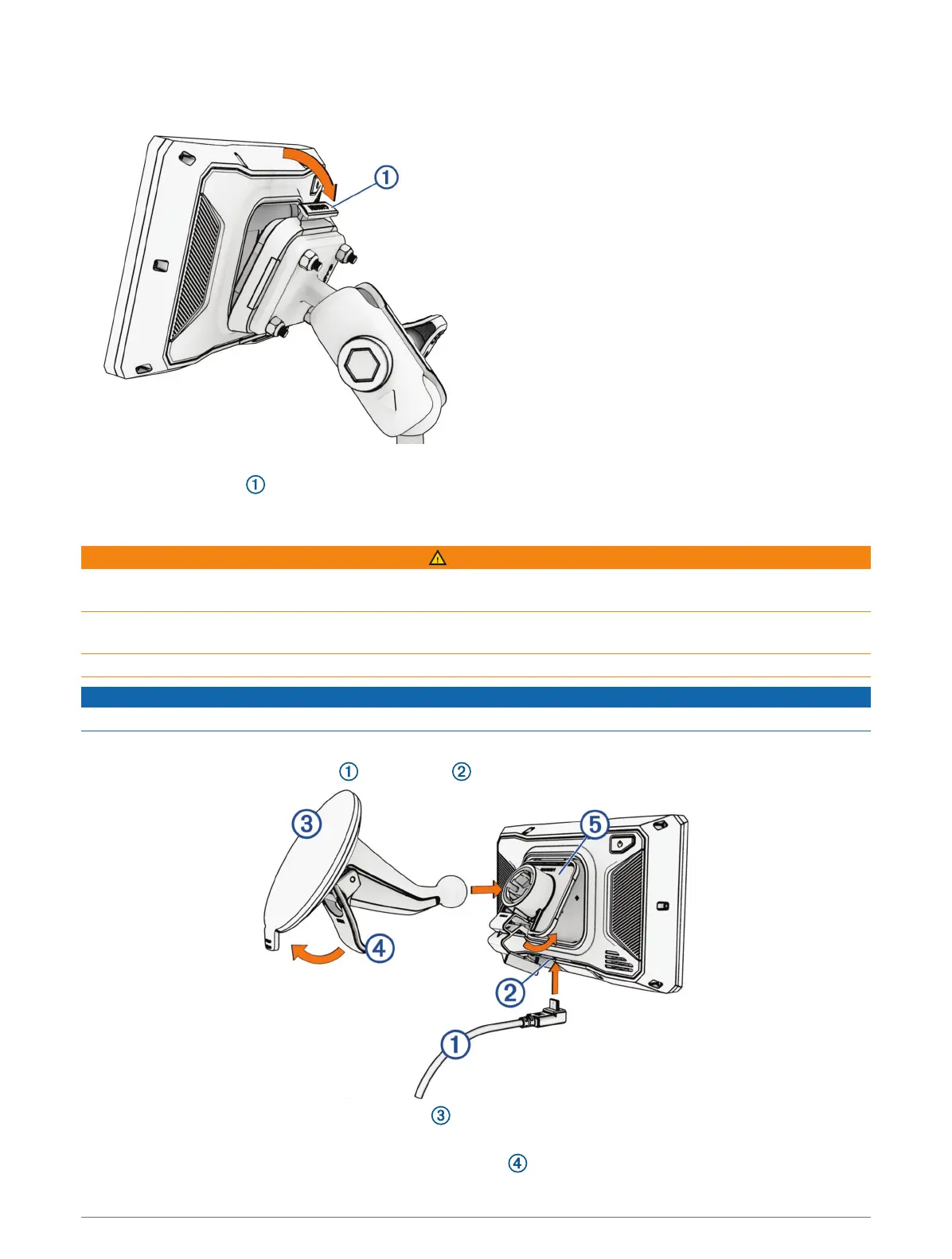 ①

①

①  ②

③

⑤

④

②

①

③

④