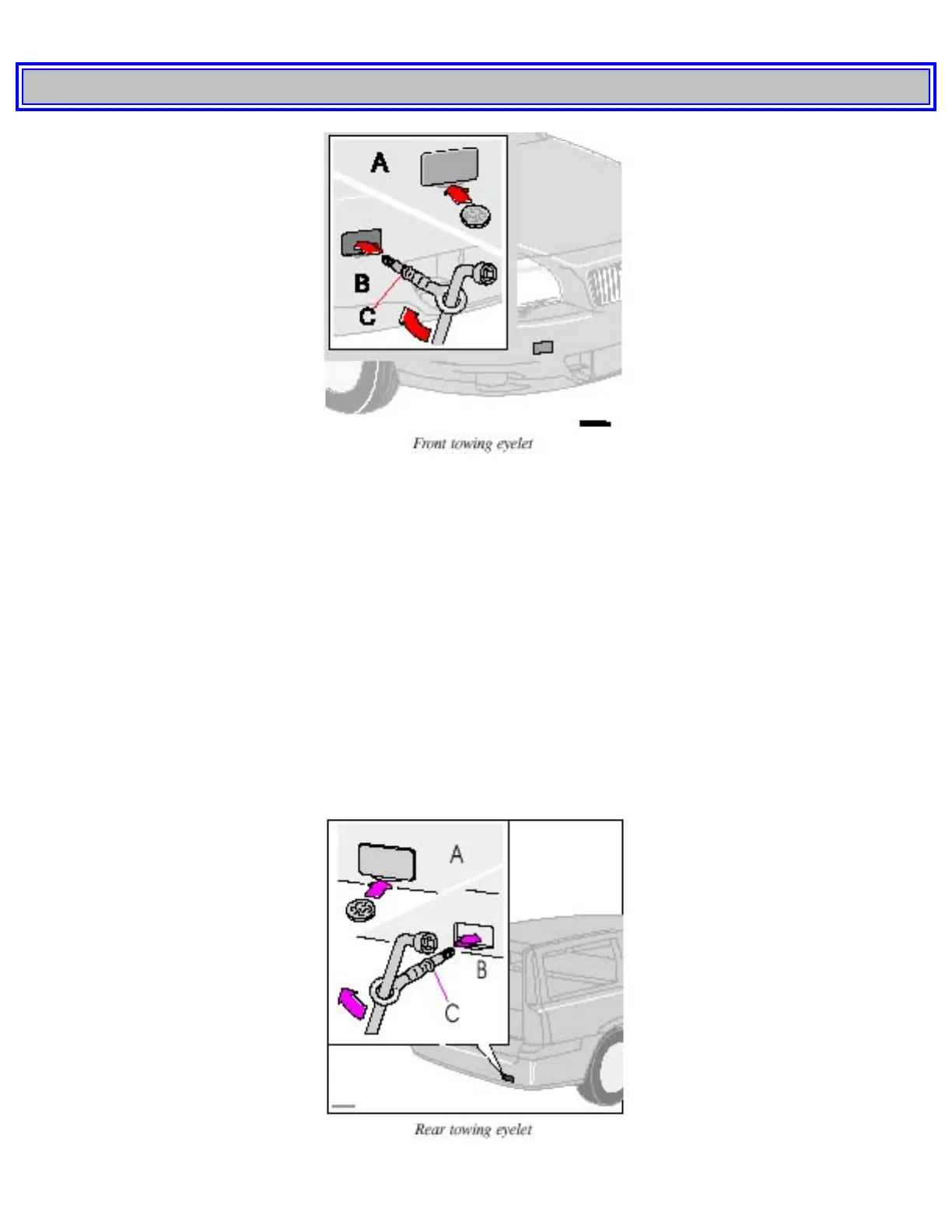 A

B

C

Front towing eyelet

A

B

C

Rear towing eyelet