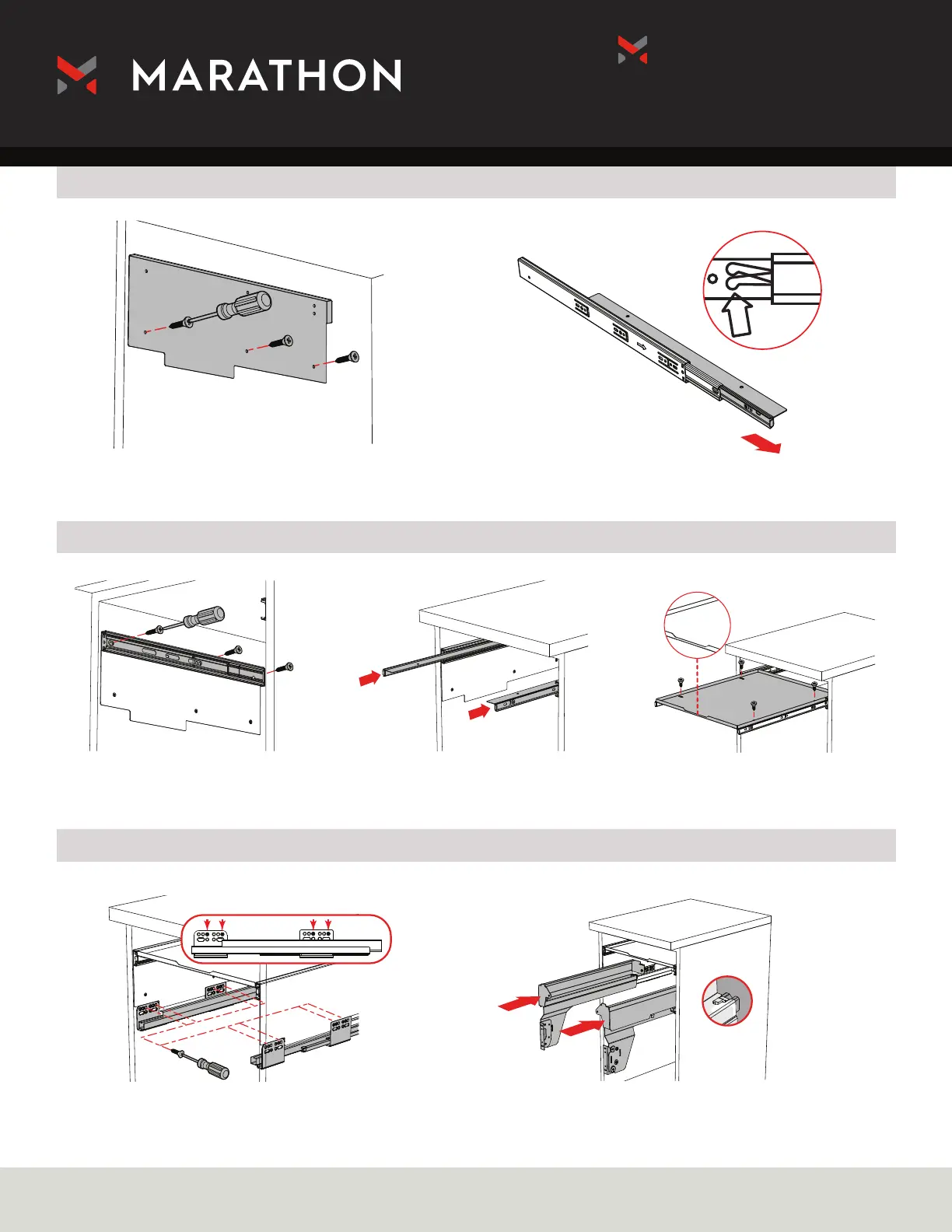 MARATHON