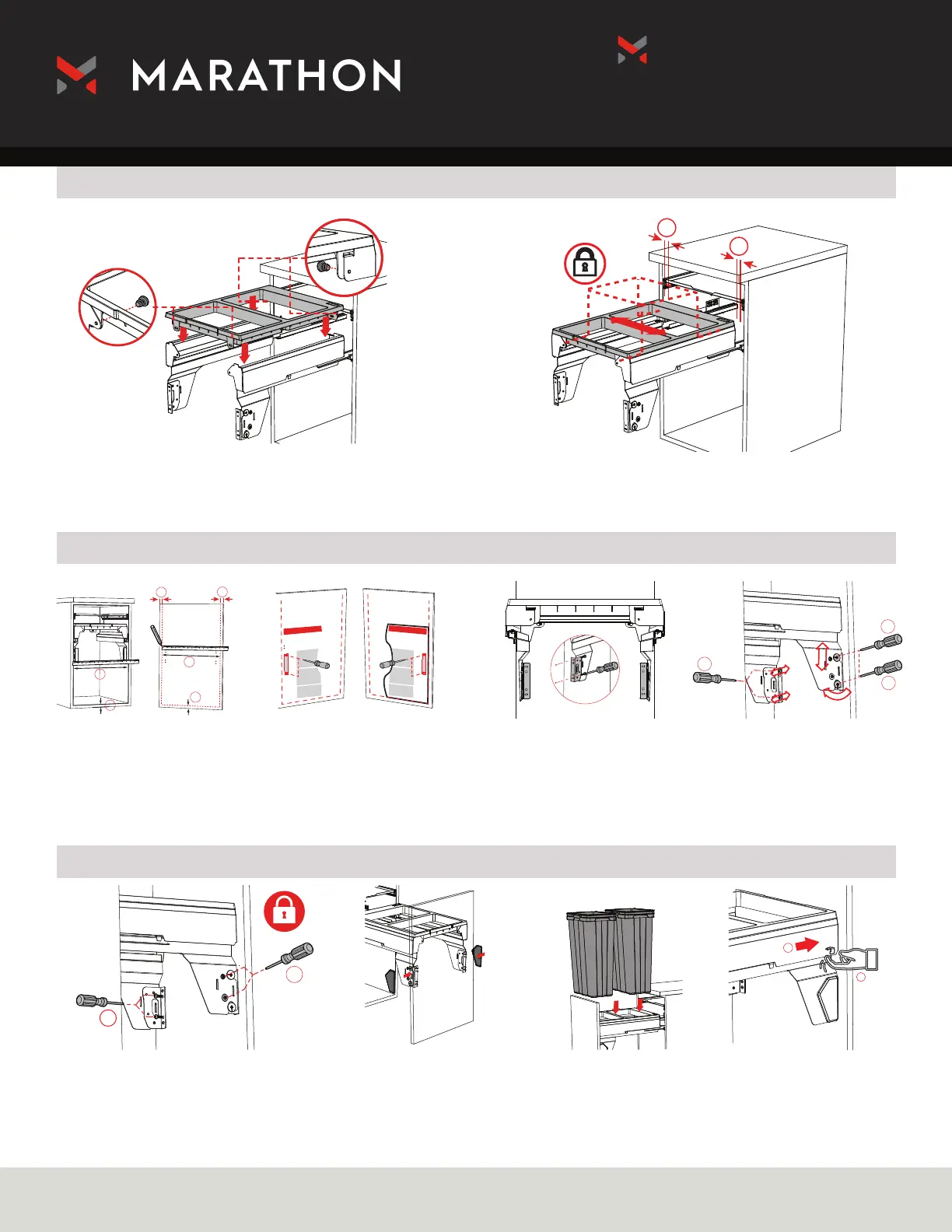 MARATHON