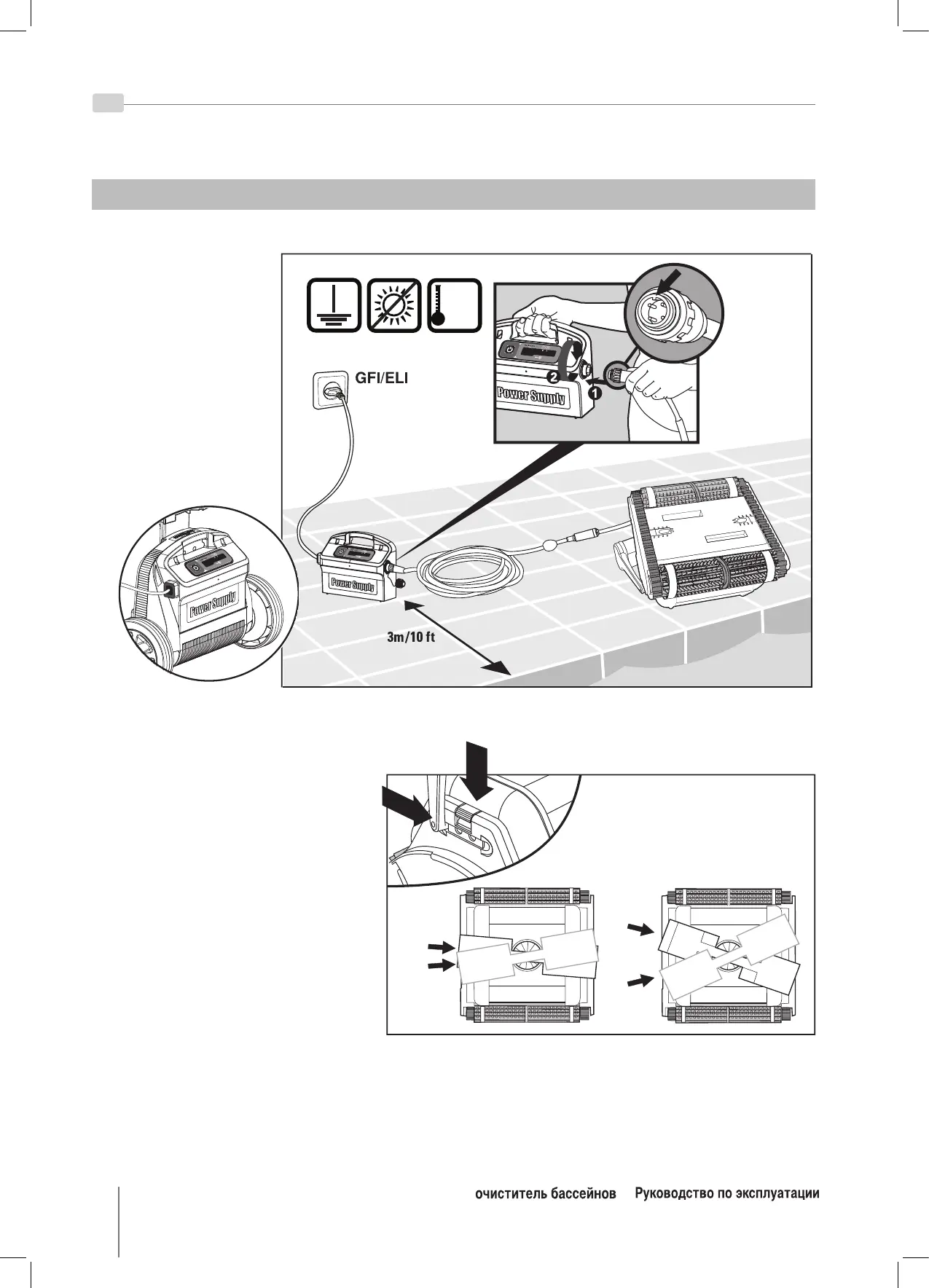 GFI/ELI

Power Supply

2

1

Power Supply

Power Supply

3m/10 ft

очиститель бассейнов Руководство по эксплуатации