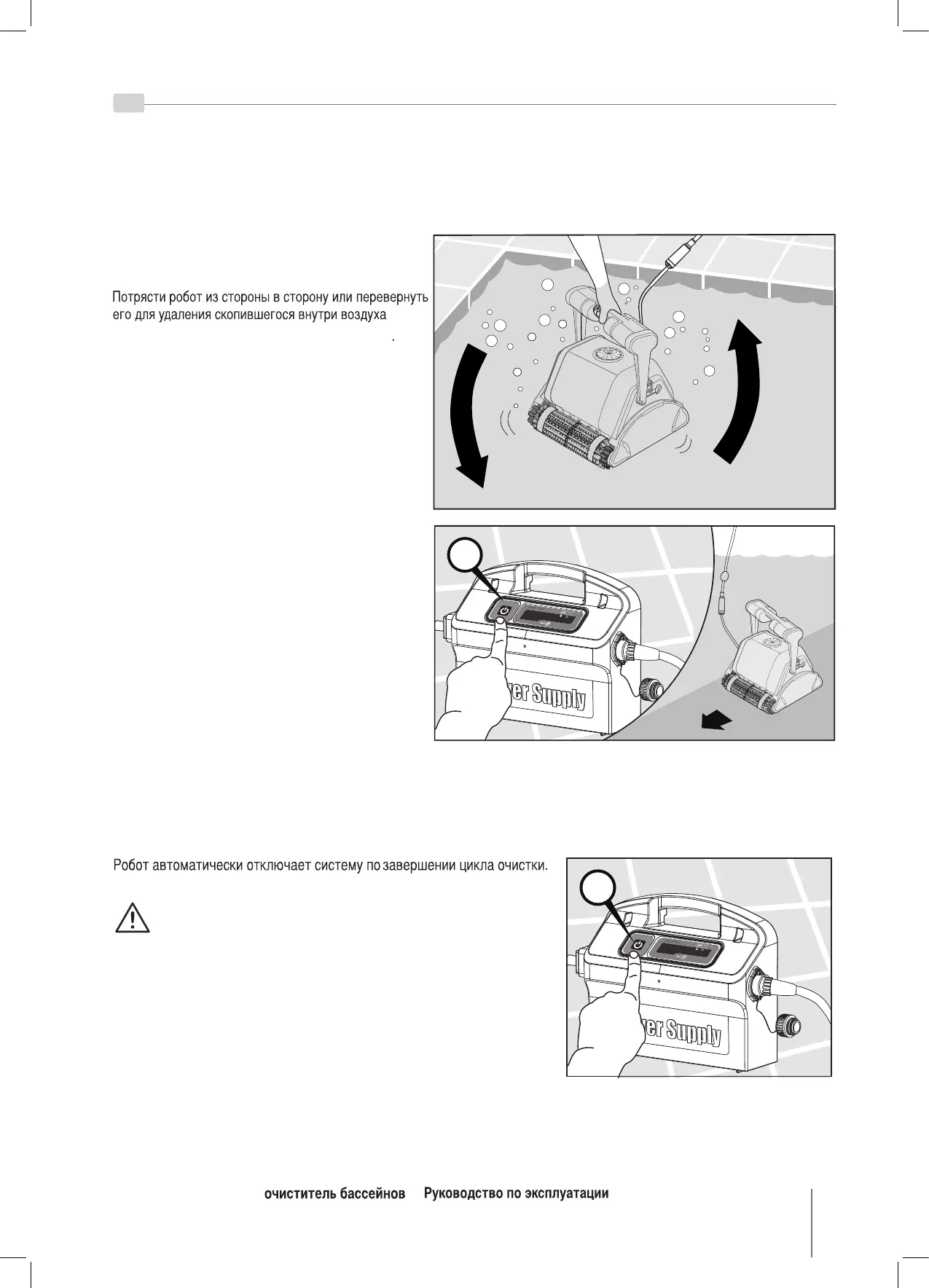 Потрясти робот из стороны в сторону или перевернуть его для удаления скопившегося внутри воздуха

.

er Supply

Робот автоматически отключает систему по завершении цикла очистки.

er Supply

очиститель бассейнов Руководство по эксплуатации