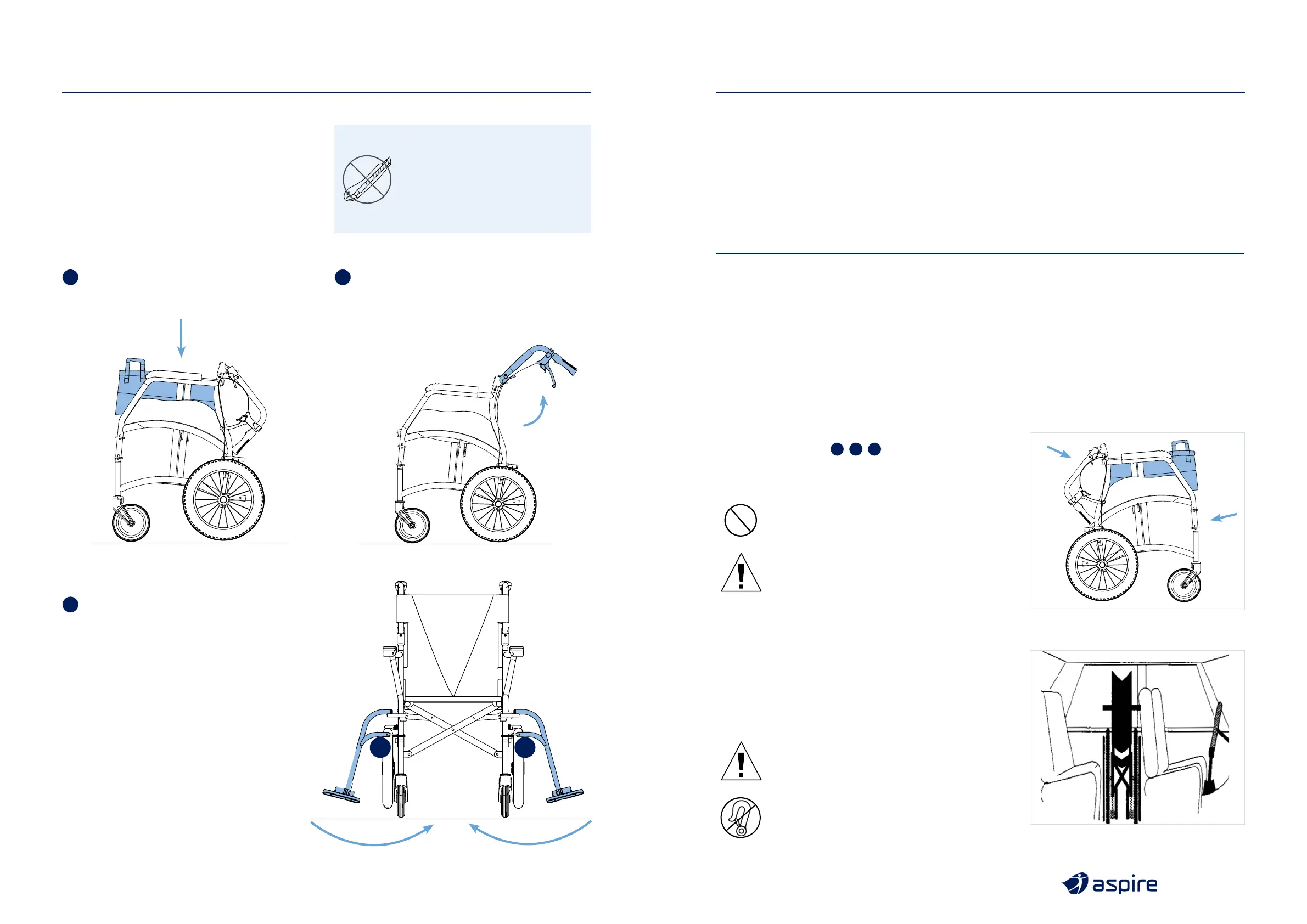 aspire