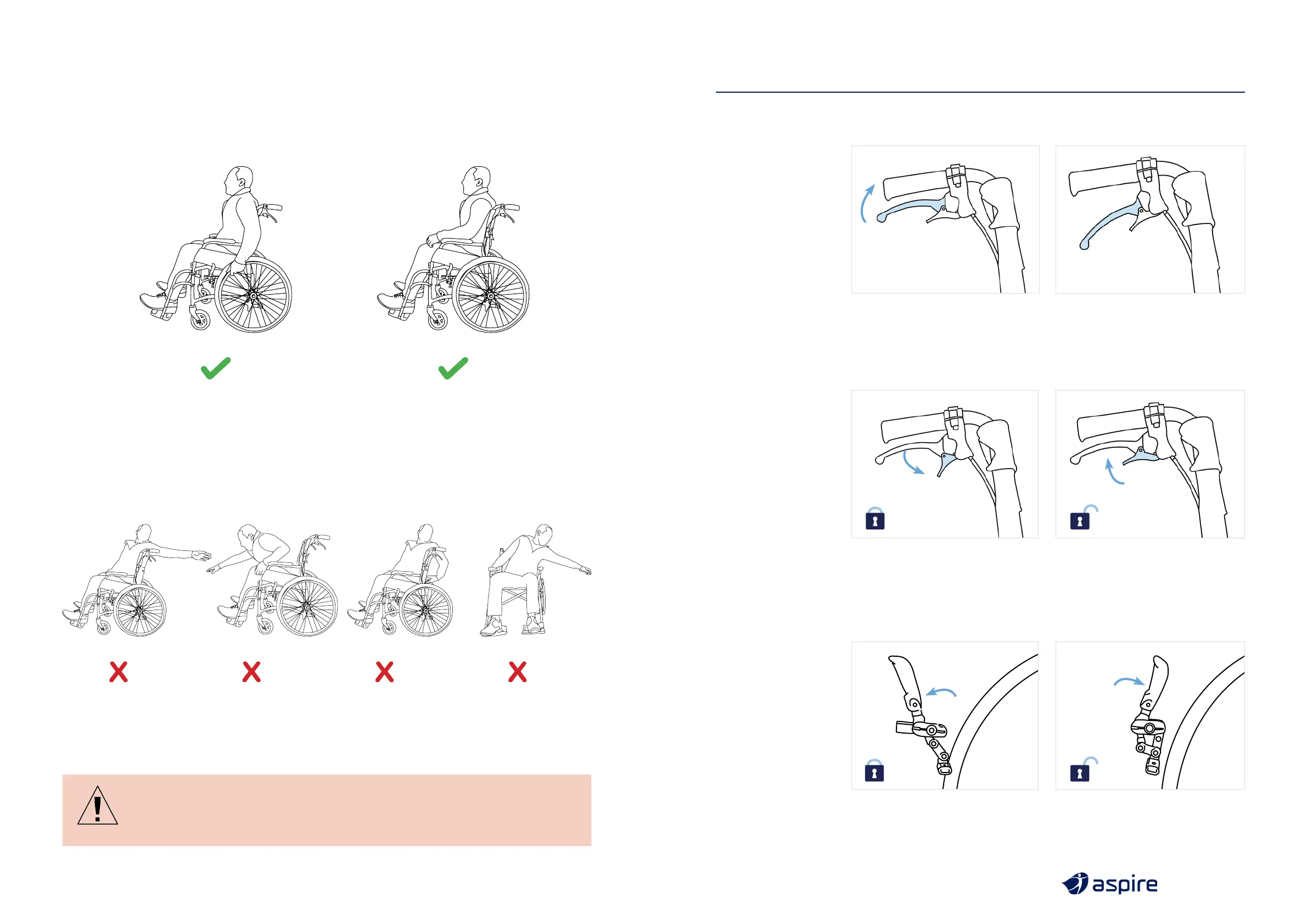 aspire