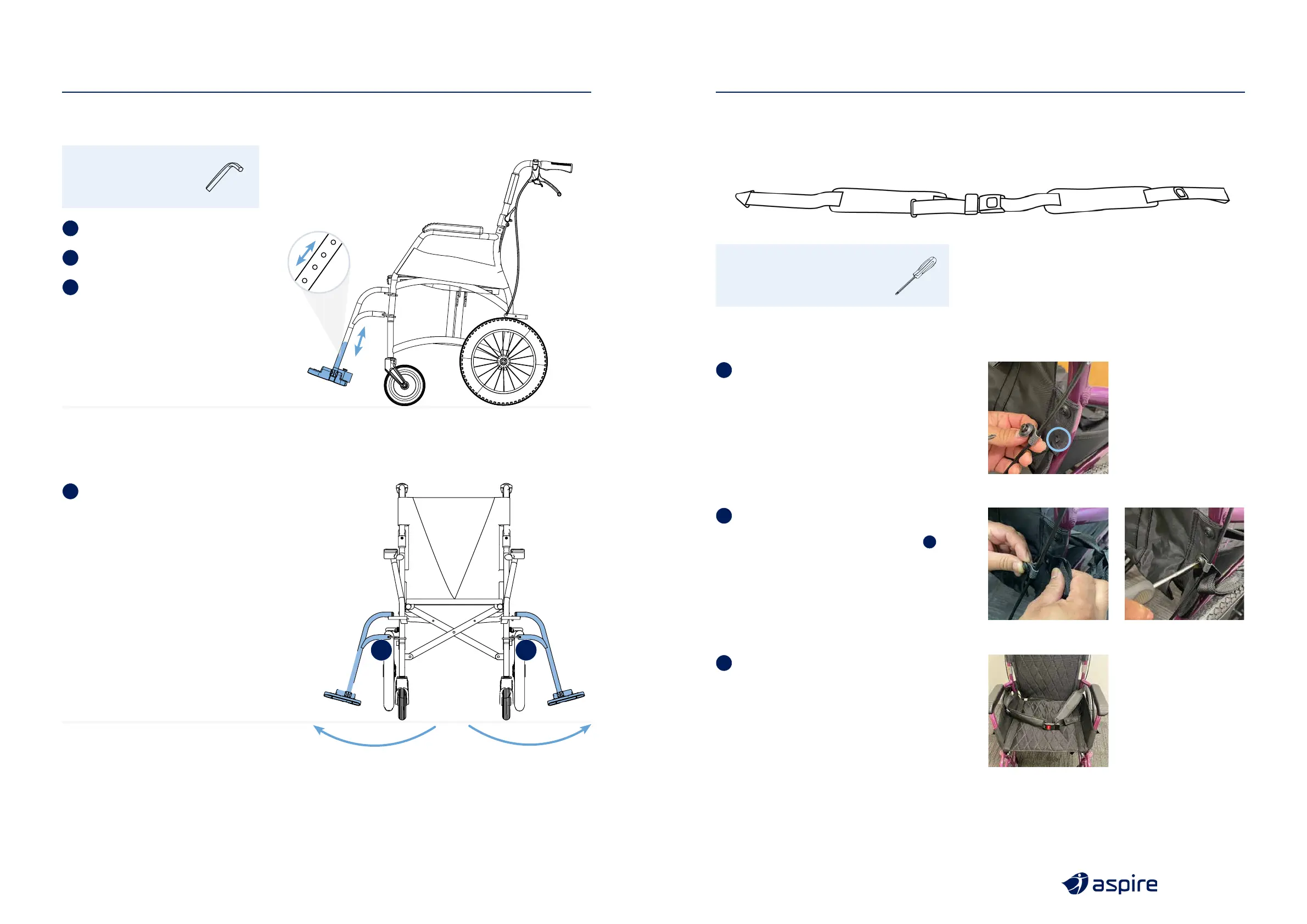 aspire