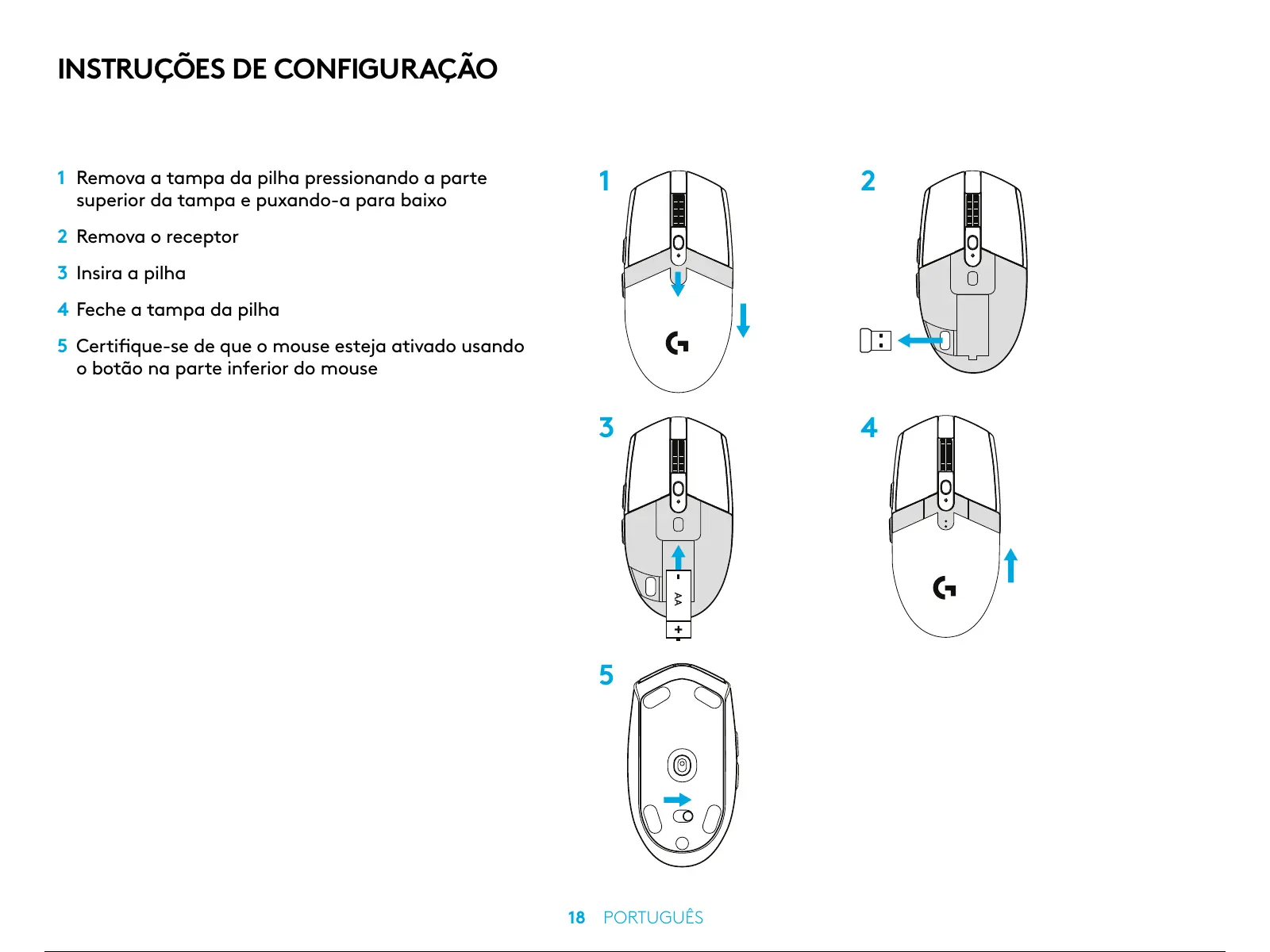 INSTRUÇÕES DE CONFIGURAÇÃO

1 Remova a tampa da pilha pressionando a parte superior da tampa e puxando-a para baixo

2 Remova o receptor

3 Insira a pilha

4 Feche a tampa da pilha

5 Certifique-se de que o mouse esteja ativado usando o botão na parte inferior do mouse

1

2

3

-
AA
+

4

5

18 PORTUGUÊS