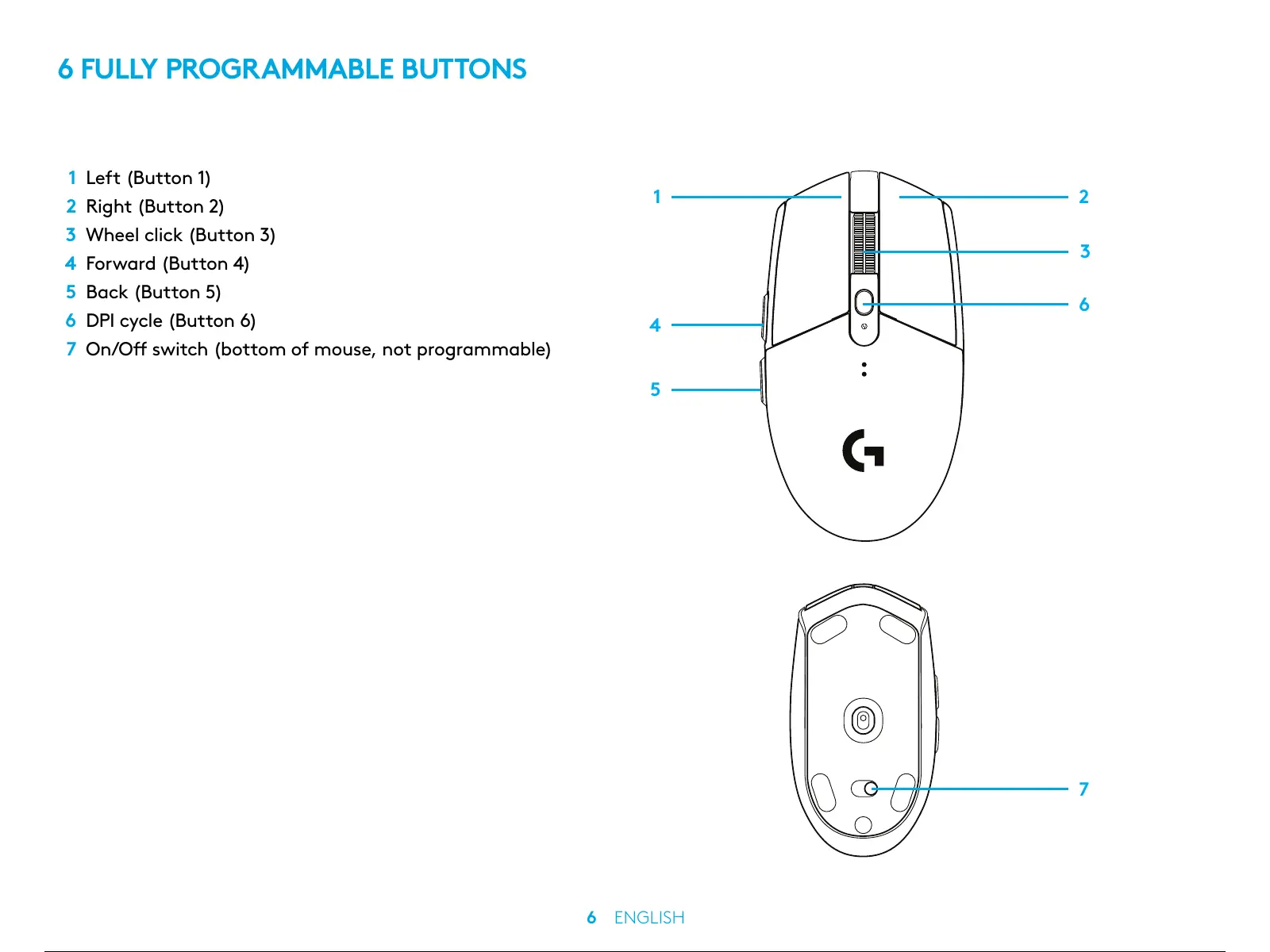 6 FULLY PROGRAMMABLE BUTTONS

1 Left (Button 1)
2 Right (Button 2)
3 Wheel click (Button 3)
4 Forward (Button 4)
5 Back (Button 5)
6 DPI cycle (Button 6)
7 On/Off switch (bottom of mouse, not programmable)

1
2
3
6
4
5
7

6 ENGLISH