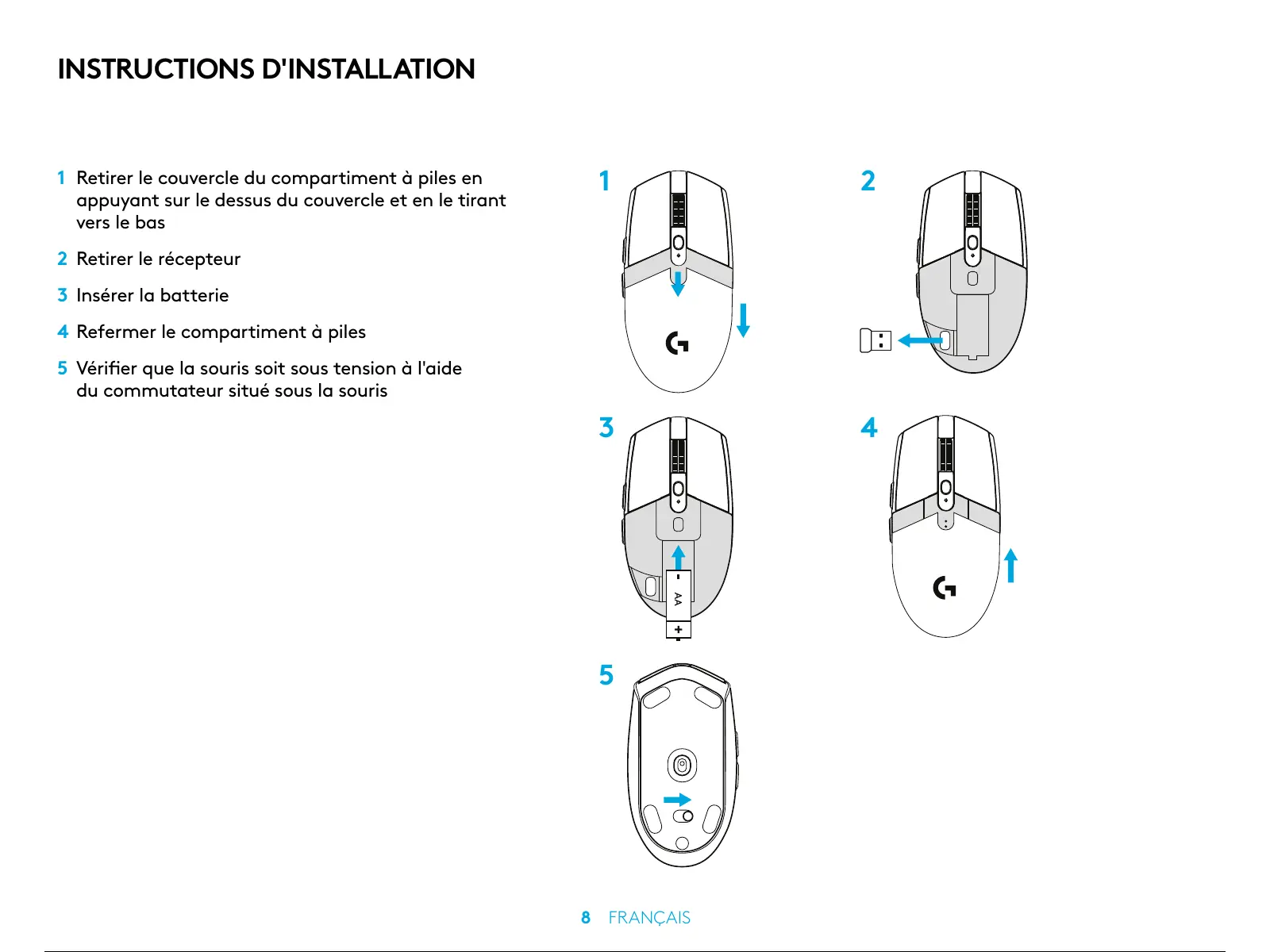 INSTRUCTIONS D'INSTALLATION

1 Retirer le couvercle du compartiment à piles en appuyant sur le dessus du couvercle et en le tirant vers le bas

2 Retirer le récepteur

3 Insérer la batterie

4 Refermer le compartiment à piles

5 Vérifier que la souris soit sous tension à l'aide du commutateur situé sous la souris

1

2

3

- AA +

4

5

8 FRANÇAIS