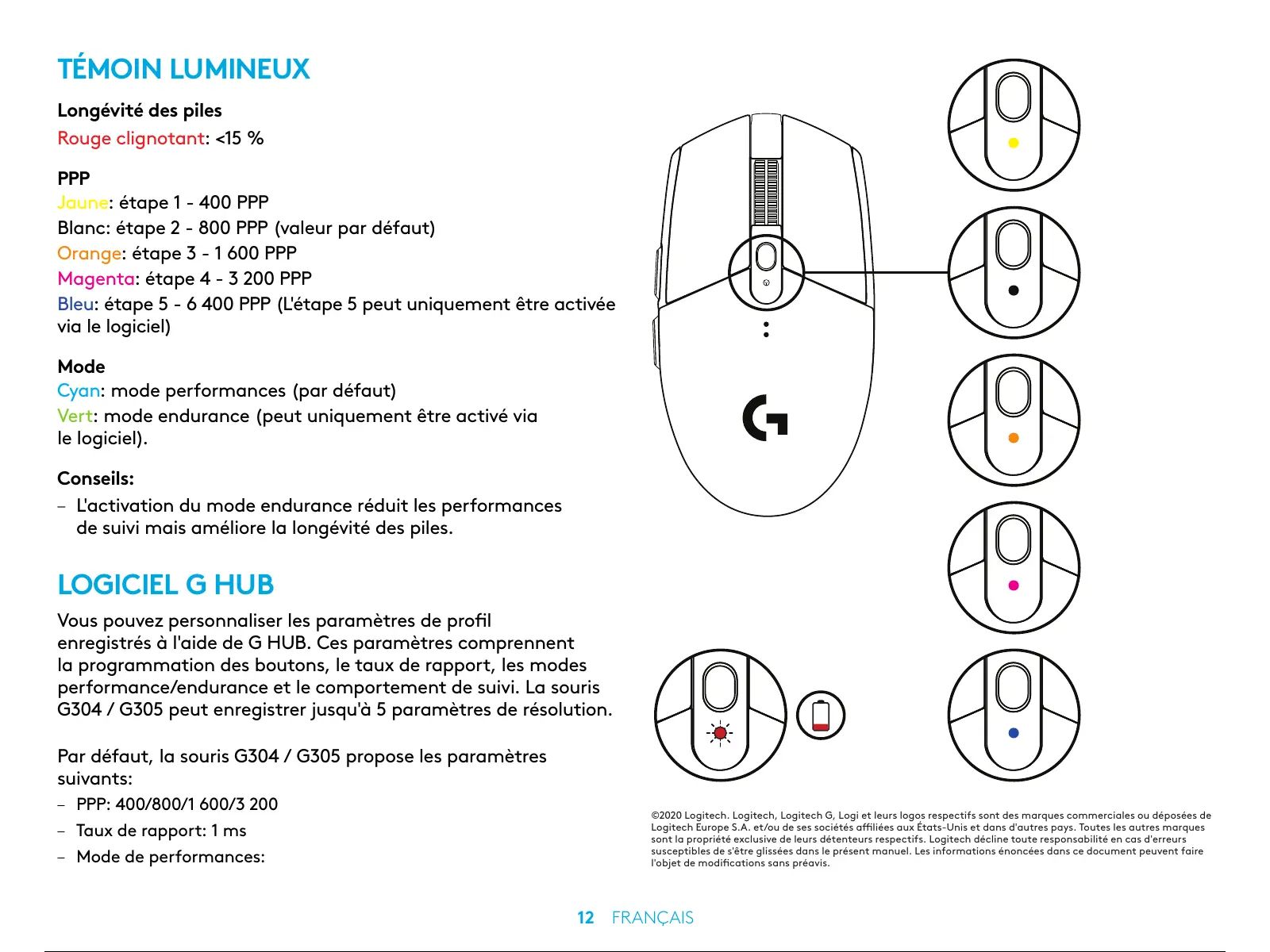 TÉMOIN LUMINEUX

Longévité des piles
Rouge clignotant: <15 %

PPP
Jaune: étape 1 - 400 PPP
Blanc: étape 2 - 800 PPP (valeur par défaut)
Orange: étape 3 - 1 600 PPP
Magenta: étape 4 - 3 200 PPP
Bleu: étape 5 - 6 400 PPP (L'étape 5 peut uniquement être activée via le logiciel)

Mode
Cyan: mode performances (par défaut)
Vert: mode endurance (peut uniquement être activé via le logiciel).

Conseils:
– L'activation du mode endurance réduit les performances de suivi mais améliore la longévité des piles.

LOGICIEL G HUB

Vous pouvez personnaliser les paramètres de profil enregistrés à l'aide de G HUB. Ces paramètres comprennent la programmation des boutons, le taux de rapport, les modes performance/endurance et le comportement de suivi. La souris G304 / G305 peut enregistrer jusqu'à 5 paramètres de résolution.

Par défaut, la souris G304 / G305 propose les paramètres suivants:
– PPP: 400/800/1 600/3 200
– Taux de rapport: 1 ms
– Mode de performances:

©2020 Logitech. Logitech, Logitech G, Logi et leurs logos respectifs sont des marques commerciales ou déposées de Logitech Europe S.A. et/ou de ses sociétés affiliées aux États-Unis et dans d'autres pays. Toutes les autres marques sont la propriété exclusive de leurs détenteurs respectifs. Logitech décline toute responsabilité en cas d'erreurs susceptibles de s'être glissées dans le présent manuel. Les informations énoncées dans ce document peuvent faire l'objet de modifications sans préavis.

12 FRANÇAIS