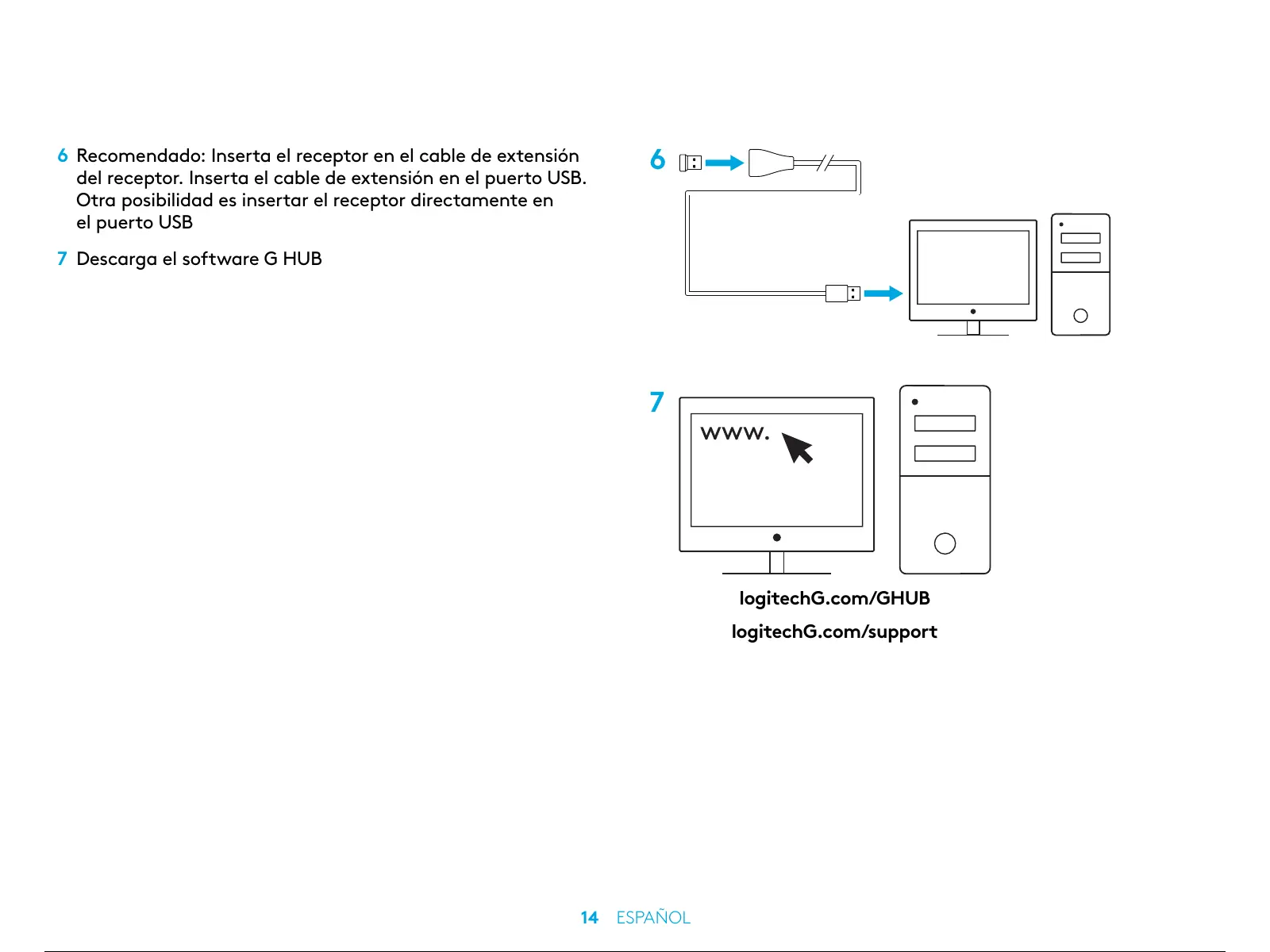 6 Recomendado: Inserta el receptor en el cable de extensión del receptor. Inserta el cable de extensión en el puerto USB. Otra posibilidad es insertar el receptor directamente en el puerto USB

7 Descarga el software G HUB

6

7

www.

logitechG.com/GHUB

logitechG.com/support

14 ESPAÑOL