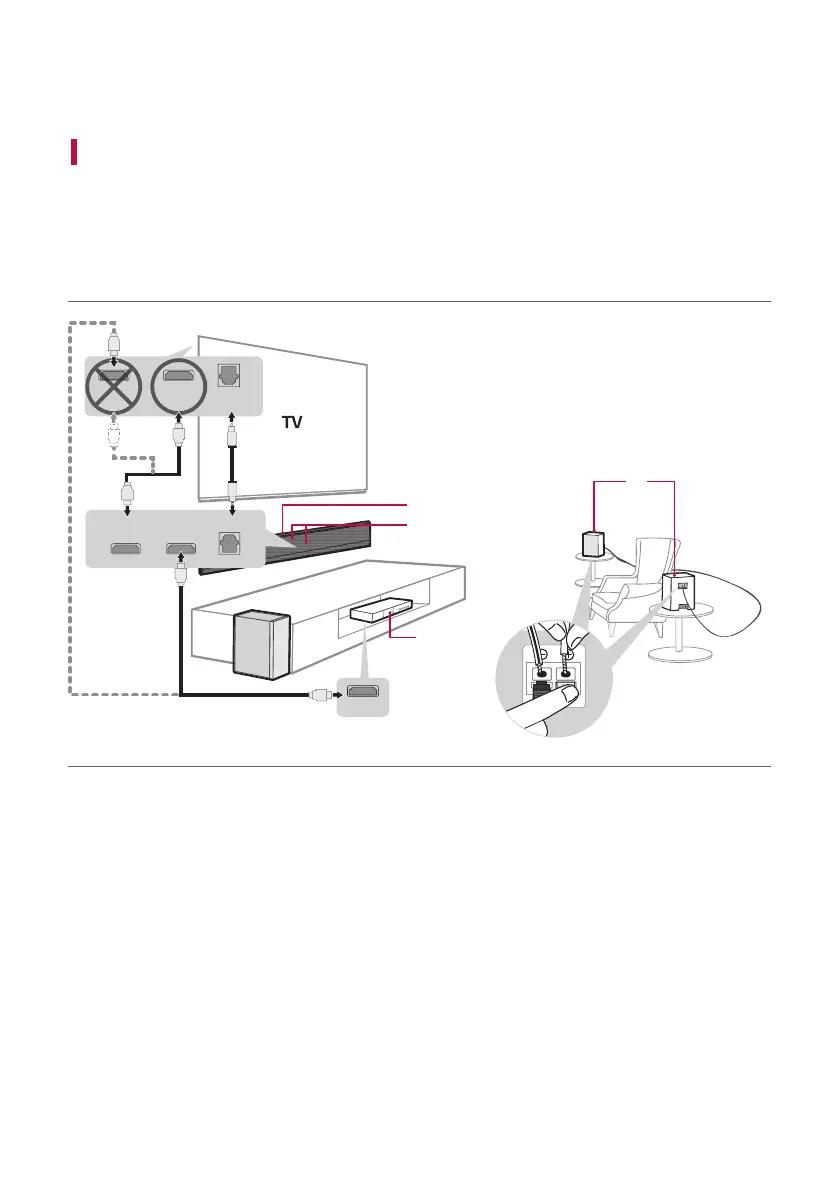 TV