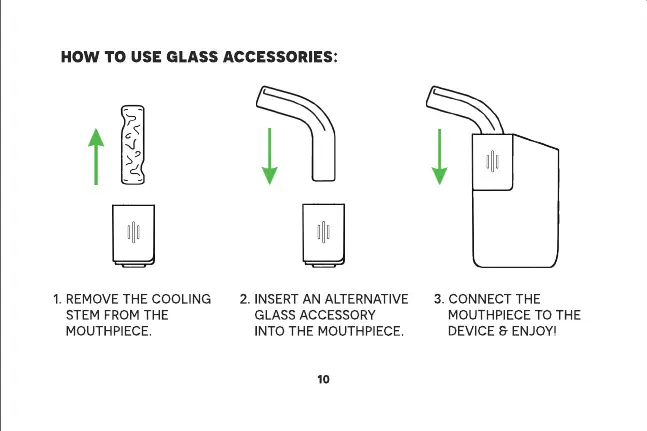 HOW TO USE GLASS ACCESSORIES:

1. REMOVE THE COOLING STEM FROM THE MOUTHPIECE.

2. INSERT AN ALTERNATIVE GLASS ACCESSORY INTO THE MOUTHPIECE.

3. CONNECT THE MOUTHPIECE TO THE DEVICE & ENJOY!

10