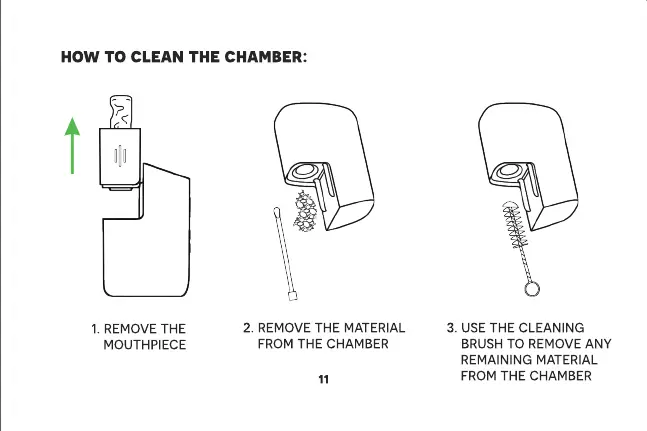 HOW TO CLEAN THE CHAMBER:

1. REMOVE THE MOUTHPIECE

2. REMOVE THE MATERIAL FROM THE CHAMBER

3. USE THE CLEANING BRUSH TO REMOVE ANY REMAINING MATERIAL FROM THE CHAMBER

11