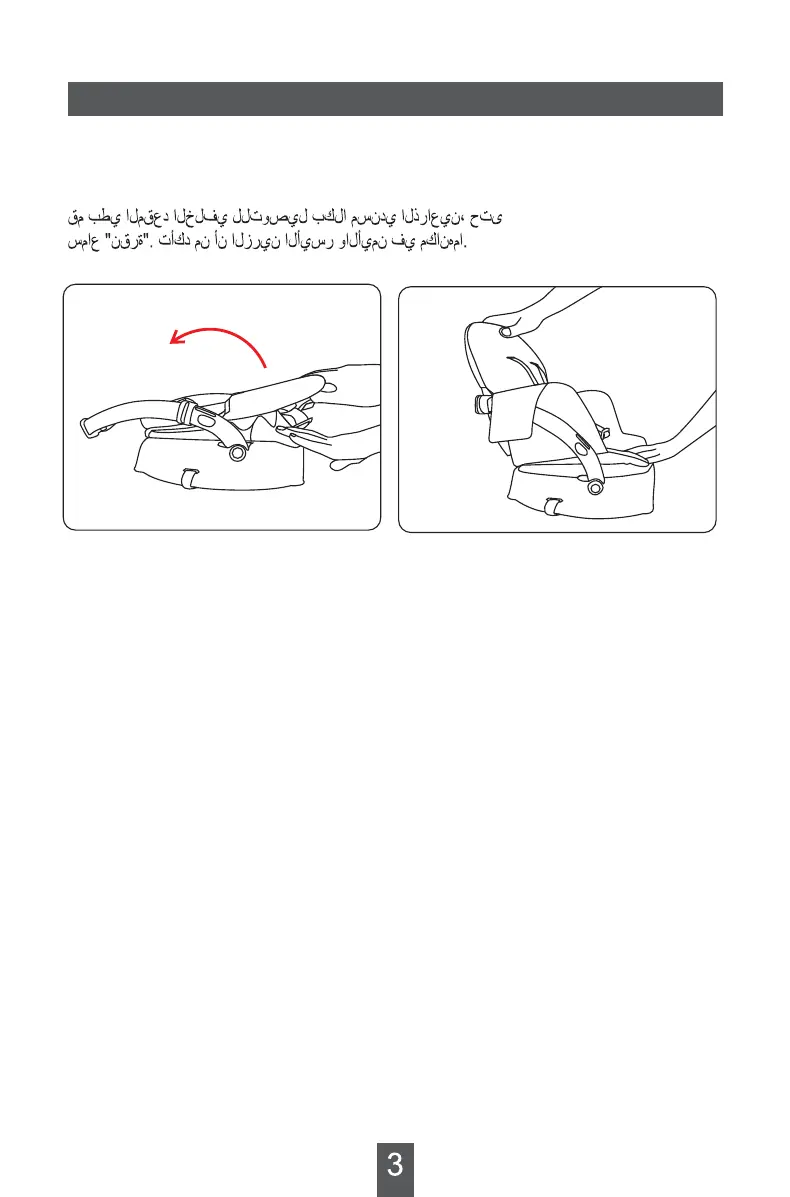 قم بطي المقعد الخلفي للتوصيل بكلا مسندي الذراعين، حتى سماع "نقرة". تأكد من أن الزرين الأيسر والأيمن في مكانهما.

3