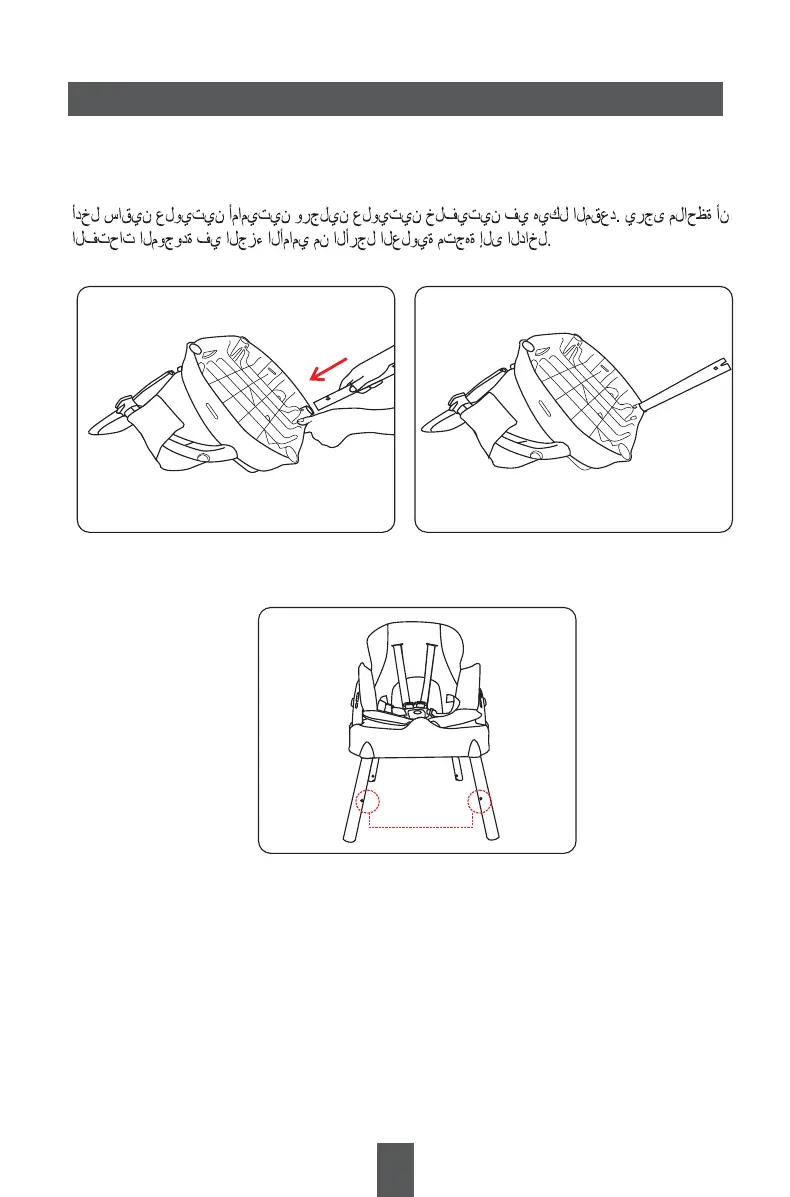 أدخل ساقين علويتين أماميتين ورجلين علويتين خلفيتين في هيكل المقعد. يرجى ملاحظة أن الفتحات الموجودة في الجزء الأمامي من الأرجل العلوية متجهة إلى الداخل.