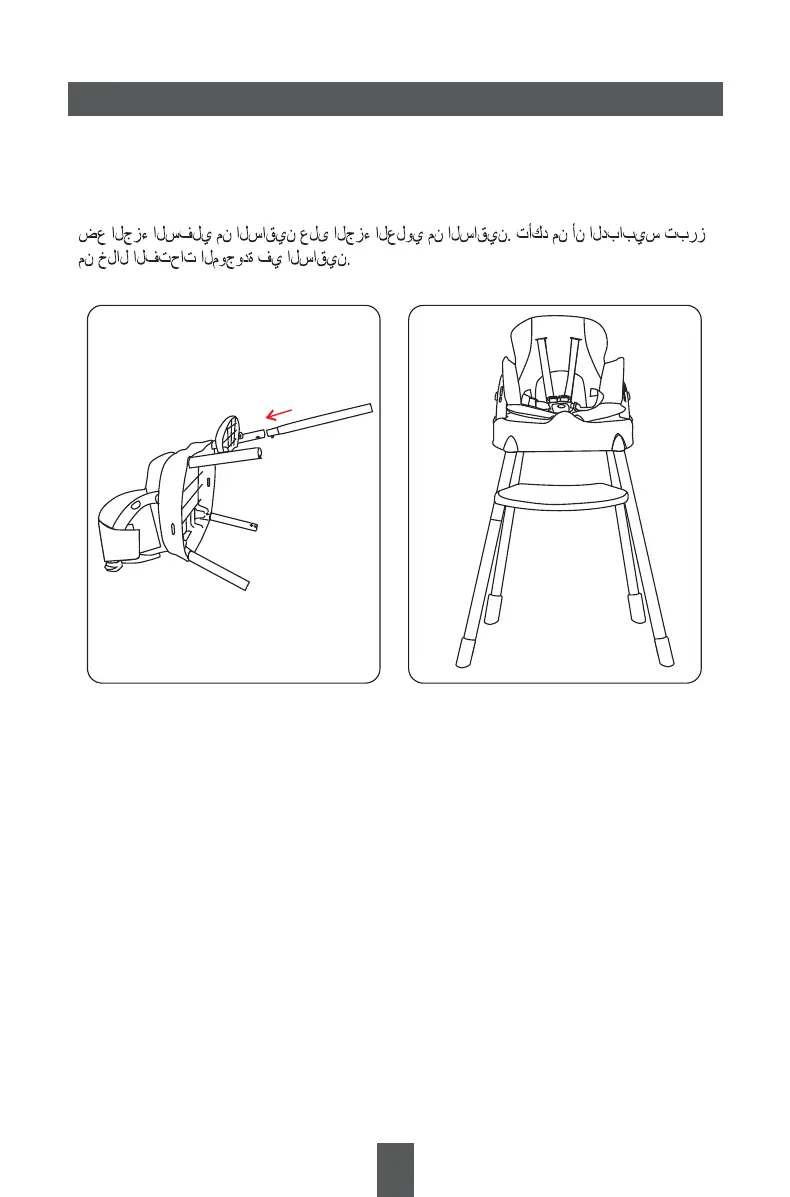 ضع الجزء السفلي من الساقين على الجزء العلوي من الساقين. تأكد من أن الدبابيس تبرز من خلال الفتحات الموجودة في الساقين.