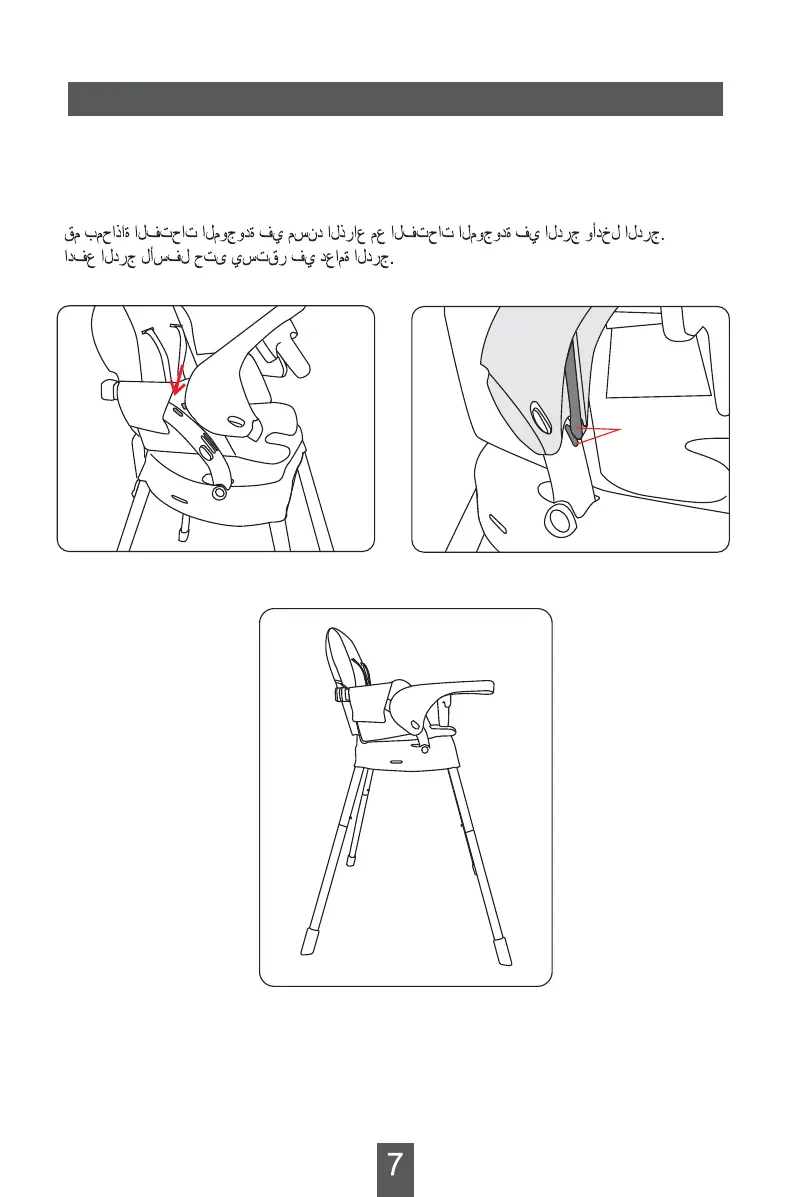 قم بمحاذاة الفتحات الموجودة في مسند الذراع مع الفتحات الموجودة في الدرج وأدخل الدرج.
ادفع الدرج لأسفل حتى يستقر في دعامة الدرج.

7