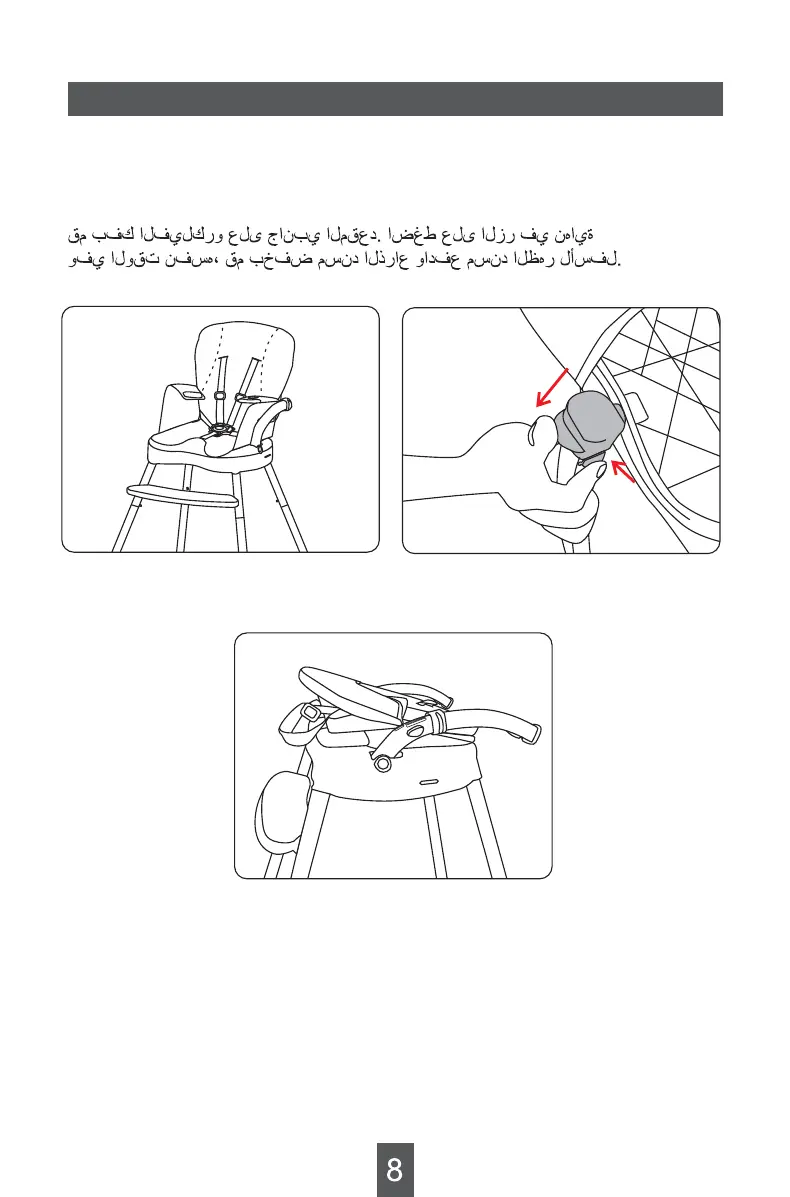 قم بفك الفيلكرو على جانبي المقعد. اضغط على الزر في نهاية
وفي الوقت نفسه، قم بخفض مسند الذراع وادفع مسند الظهر لأسفل.

8