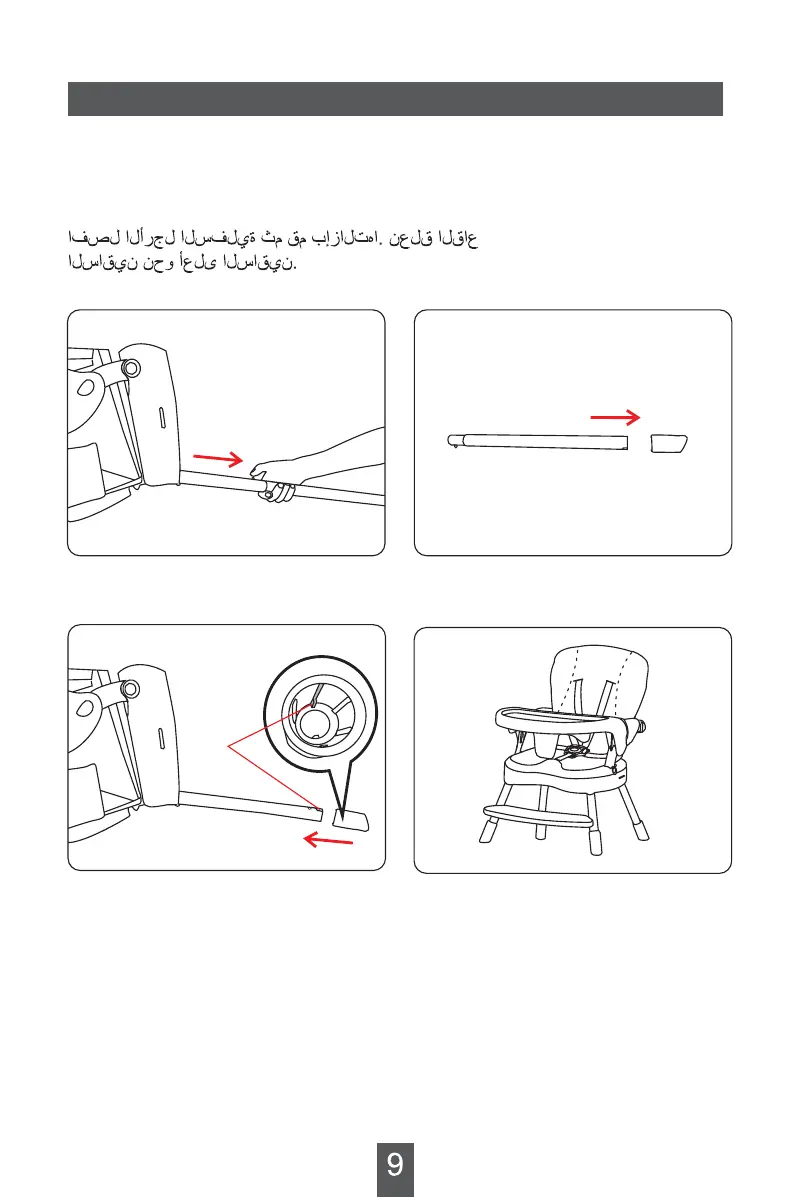 افصل الأرجل السفلية ثم قم بإزالتها. نعلق القاع الساقين نحو أعلى الساقين.

9