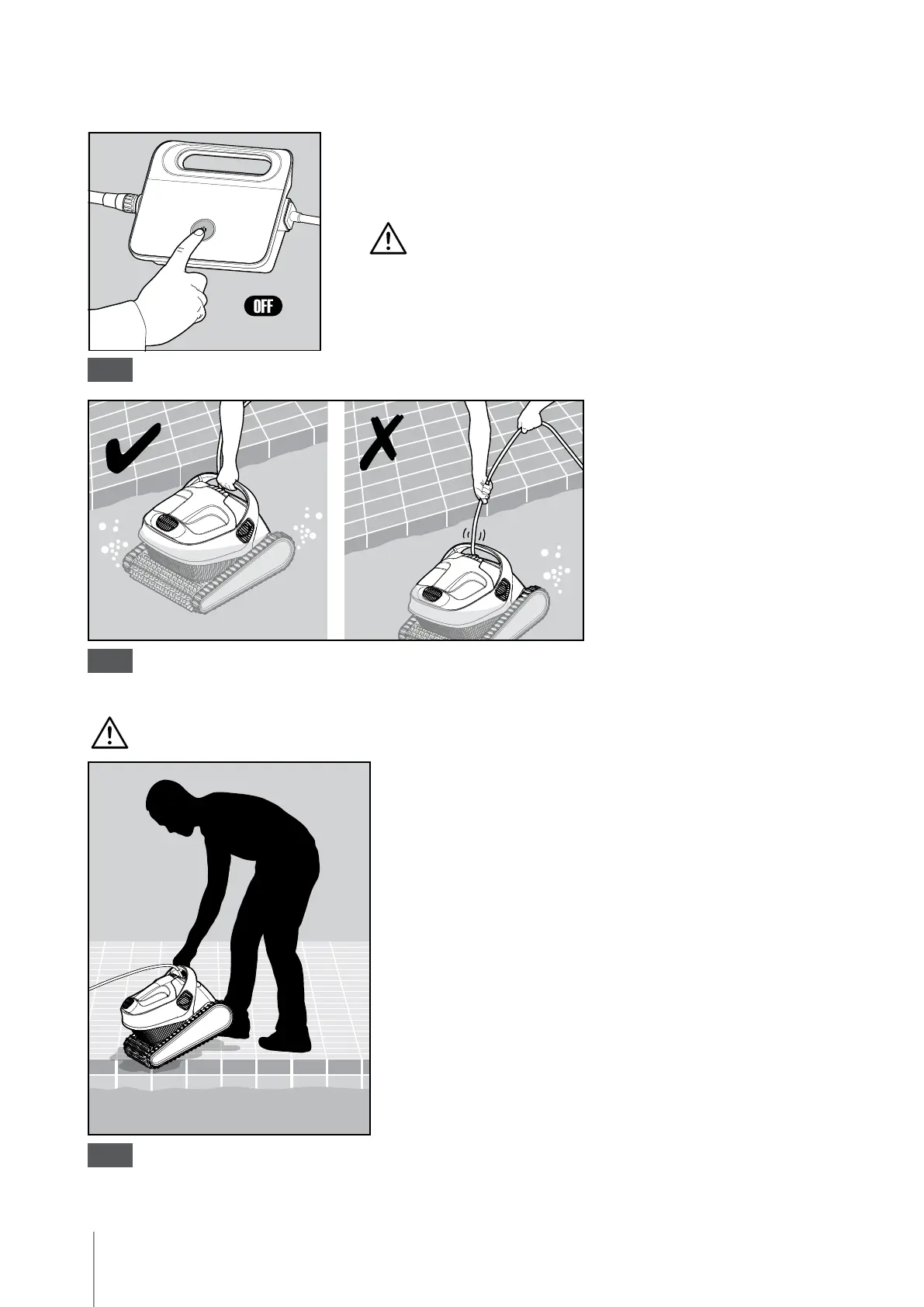 OFF