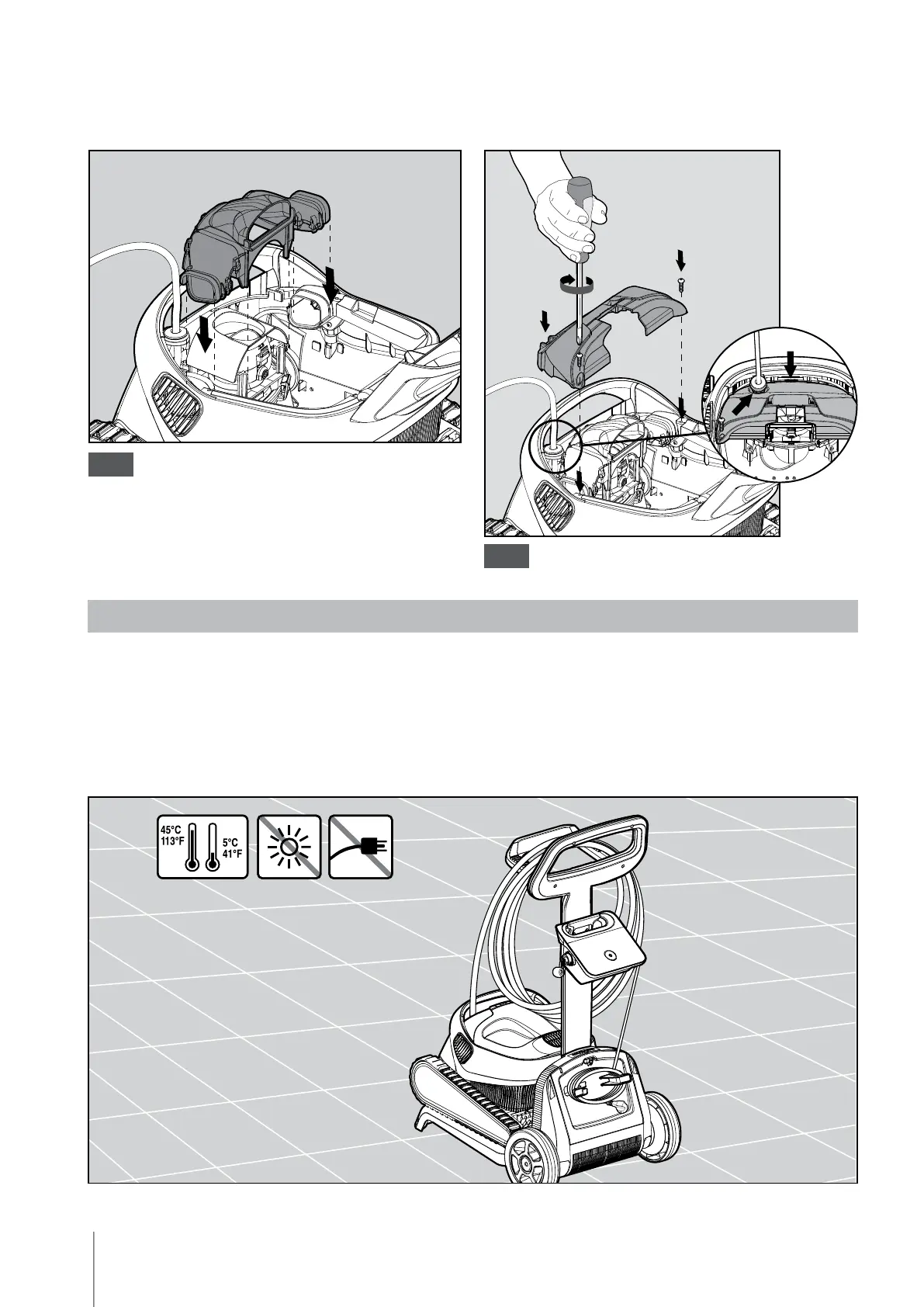 45°C
113°F
5°C
41°F