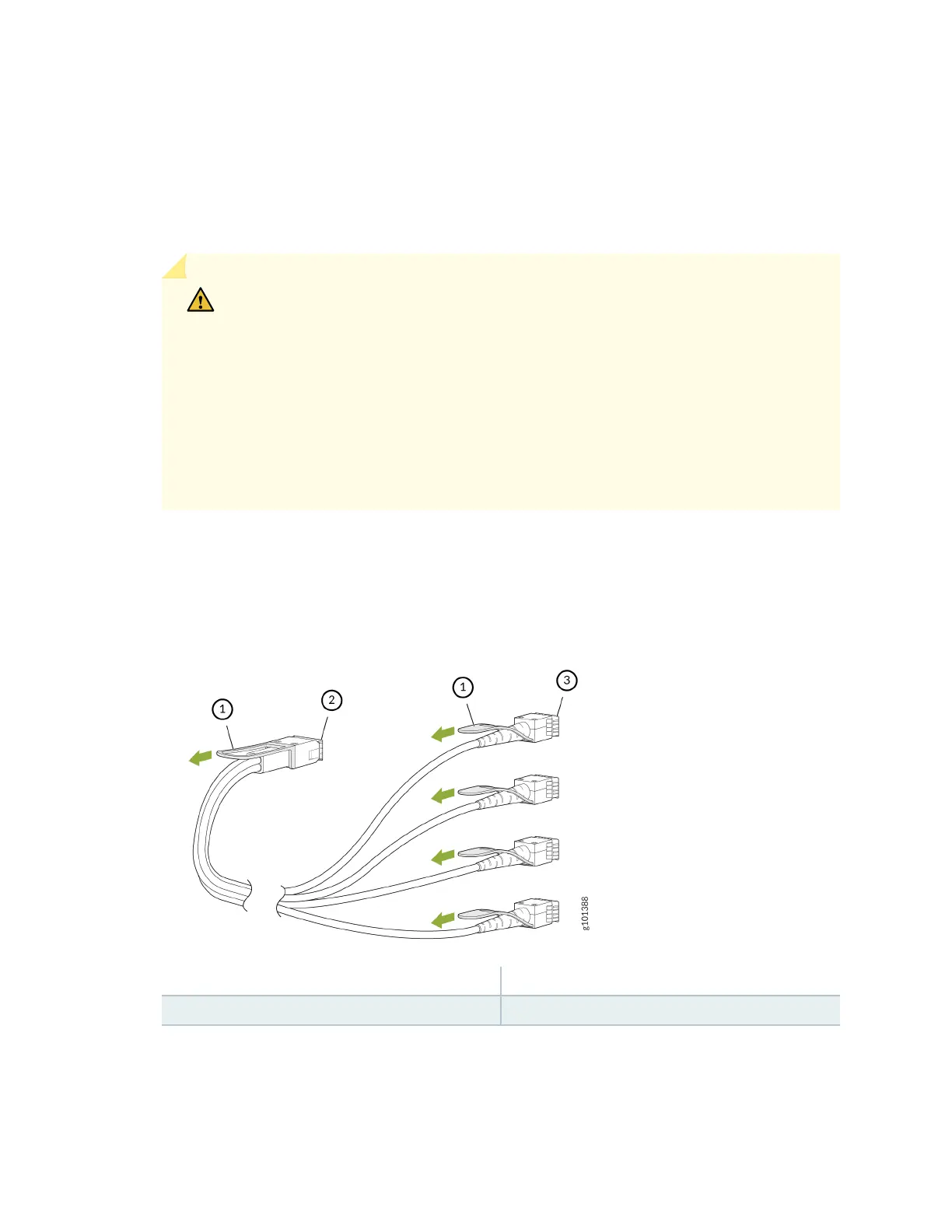 1

2

1

3

g101388