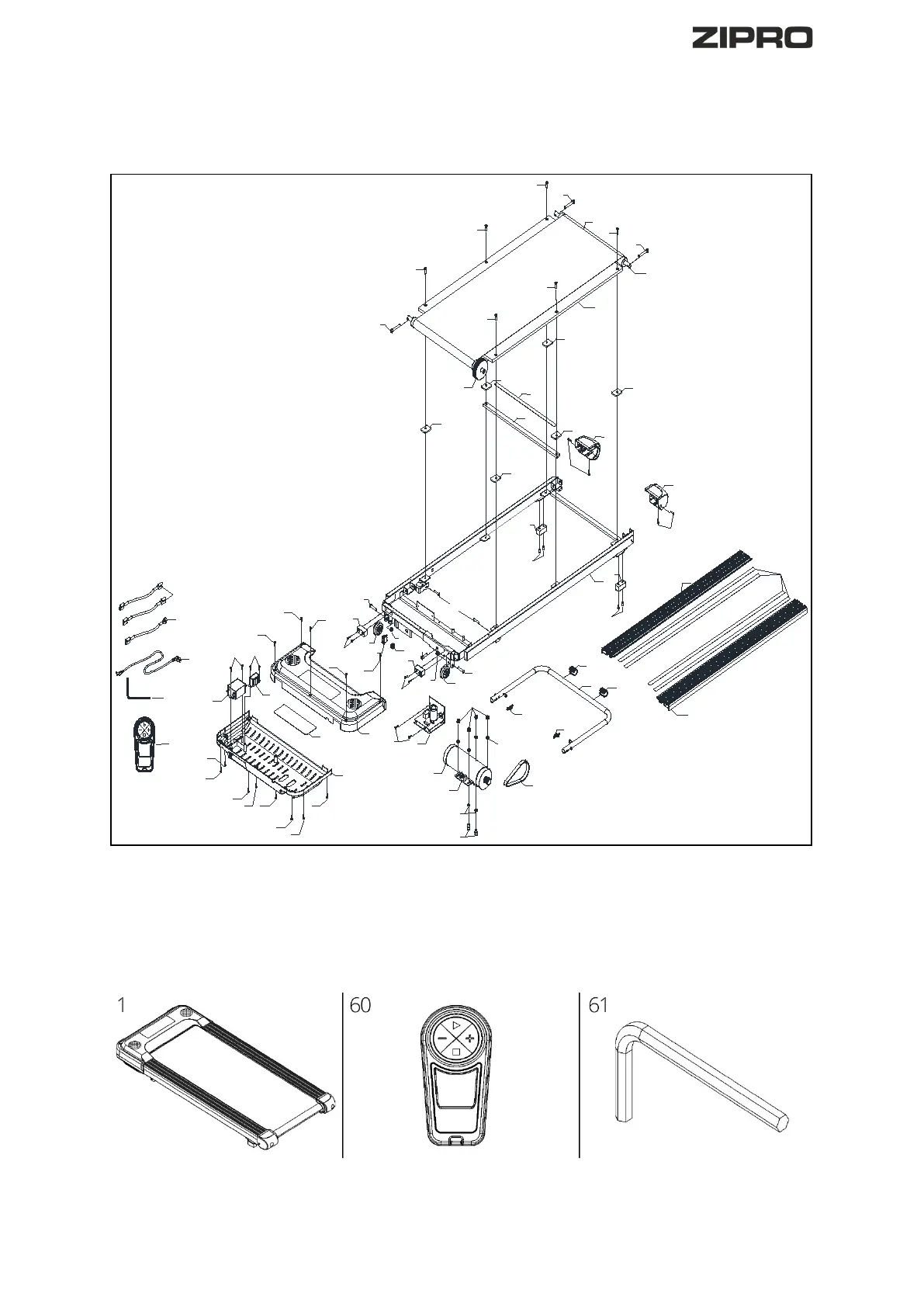 ZIPRO

1

60

61