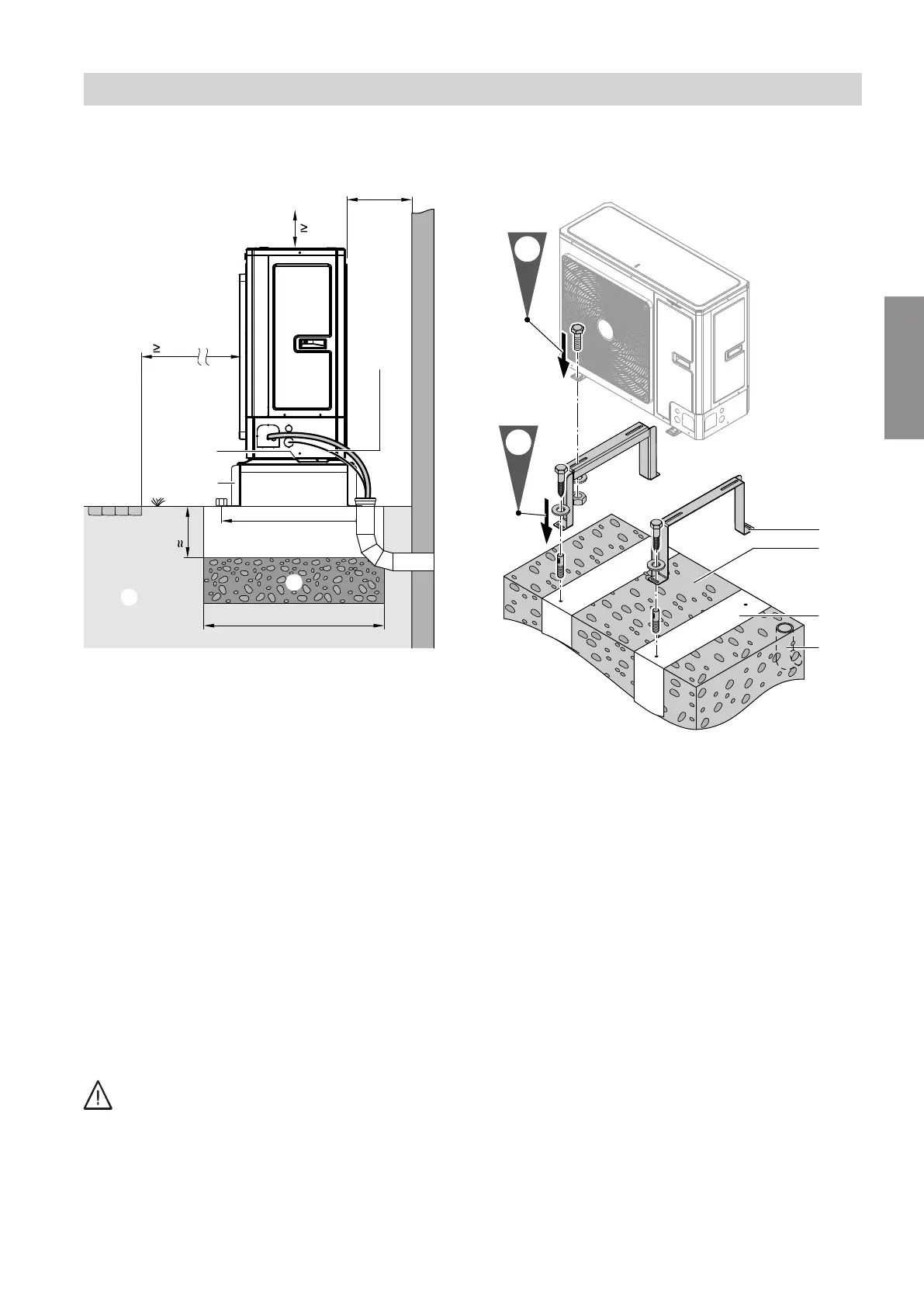 ≥

≥

≈