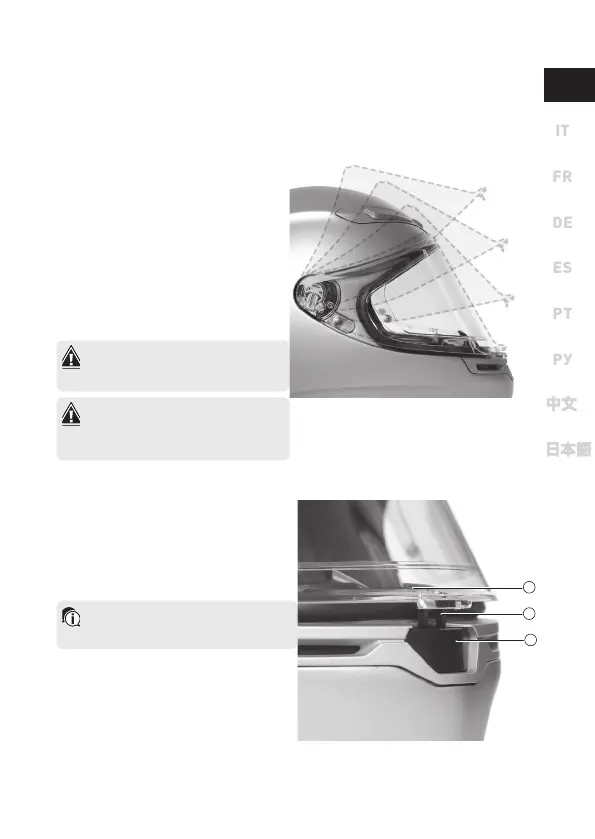 IT

FR

DE

ES

PT

РУ

中文

日本語