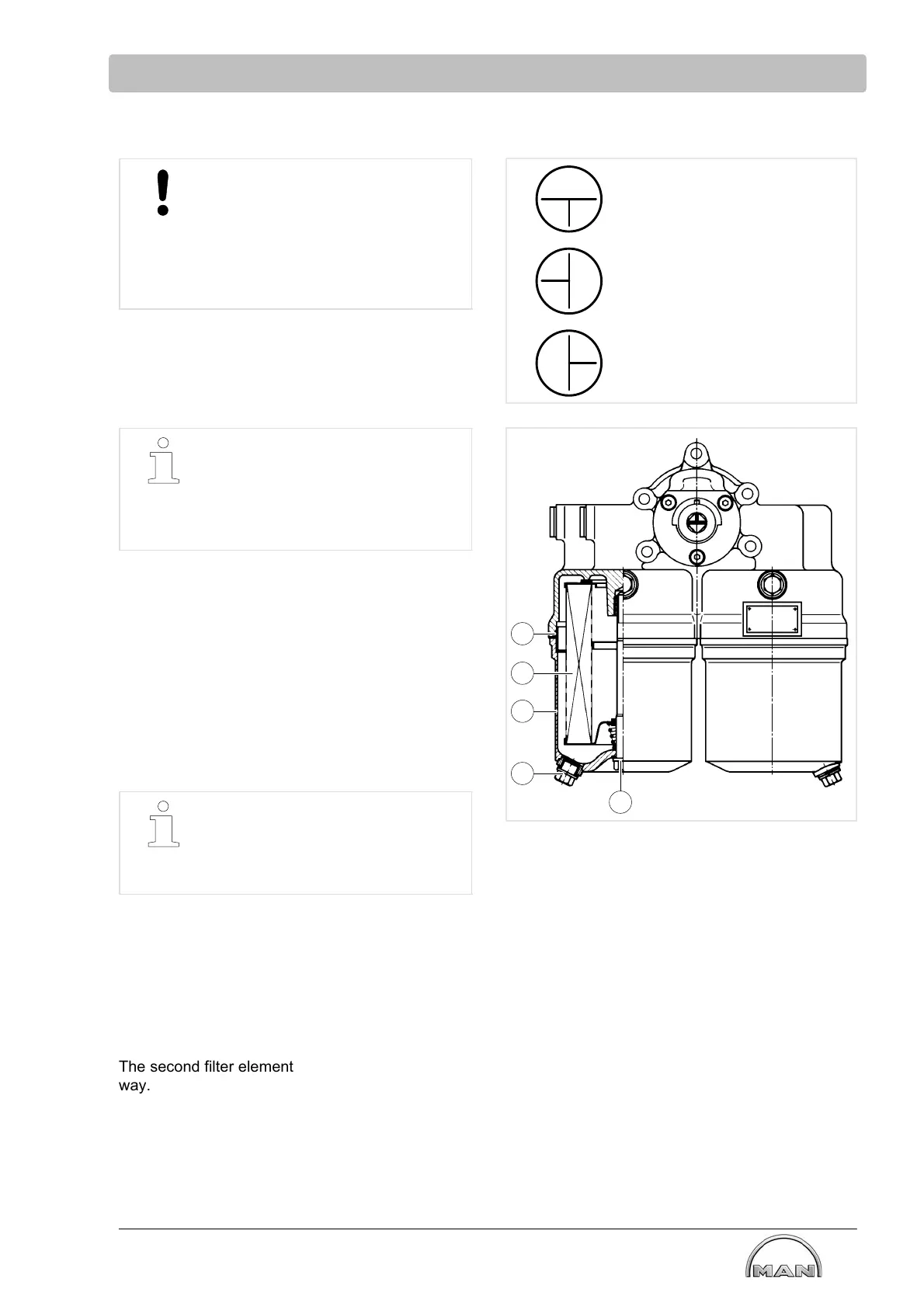 The second filter element
way.

MAN