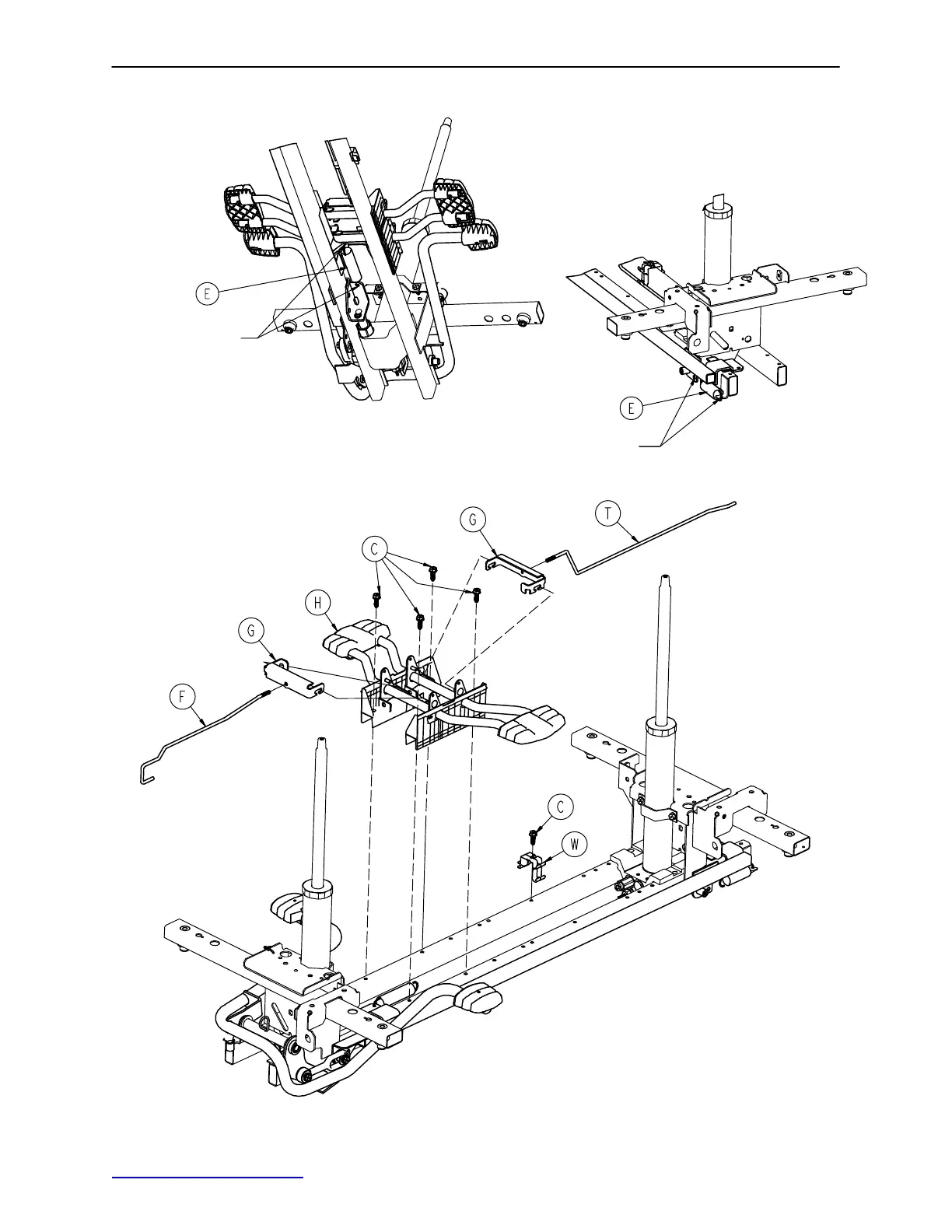 E

E

T

G

C

H

G

F

C

W