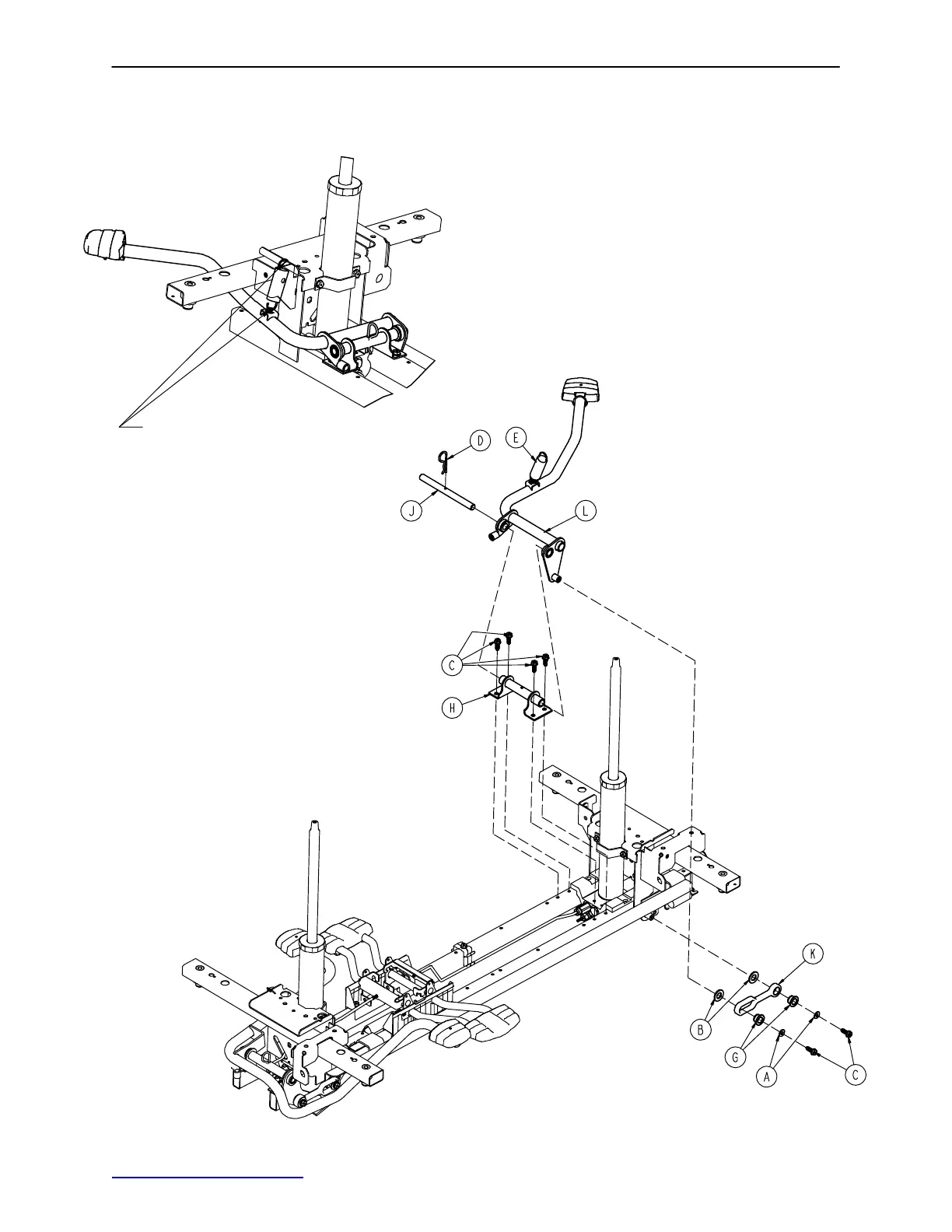 D
E
J
L
C
H
K
B
G
A
C