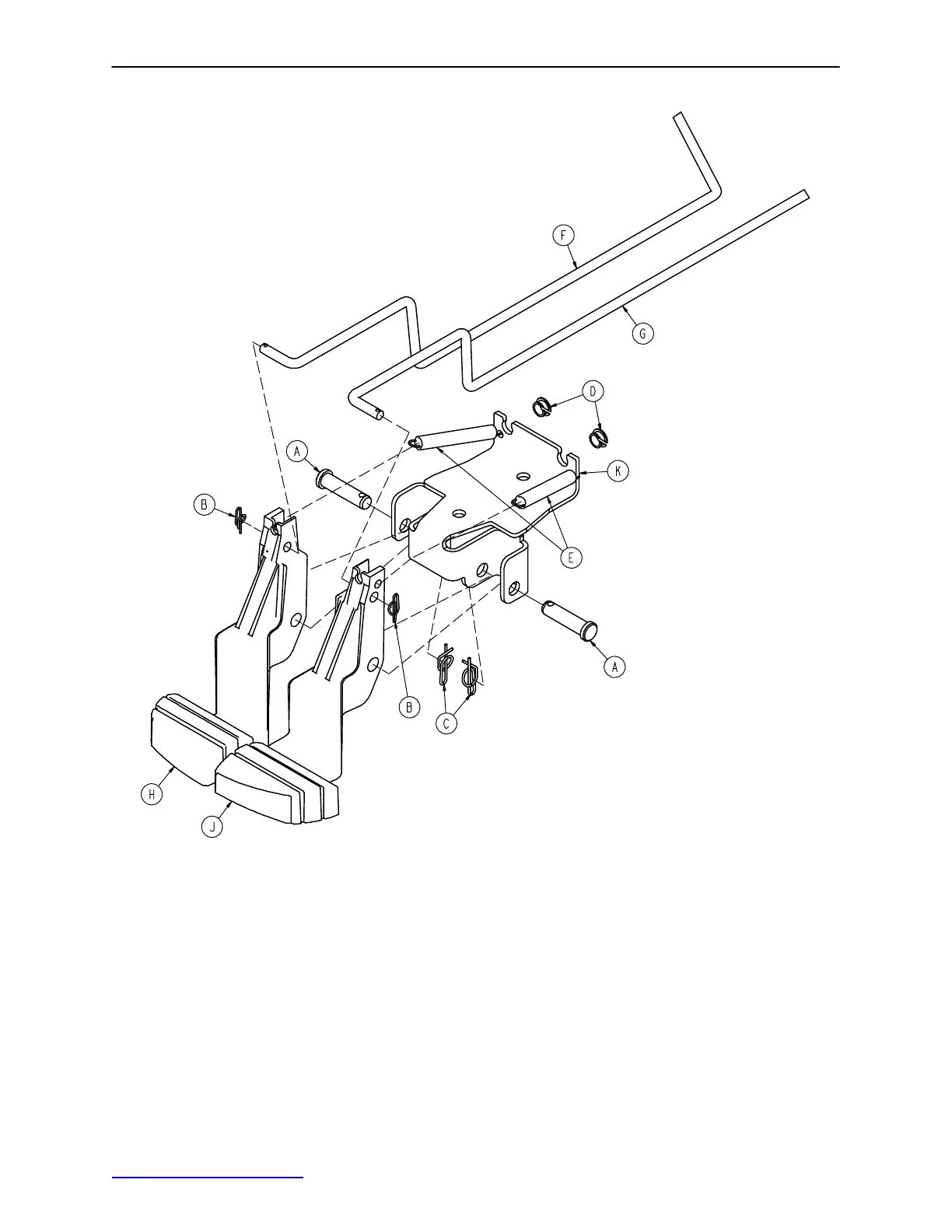 F
G
D
A
K
B
E
B
A
C
H
J