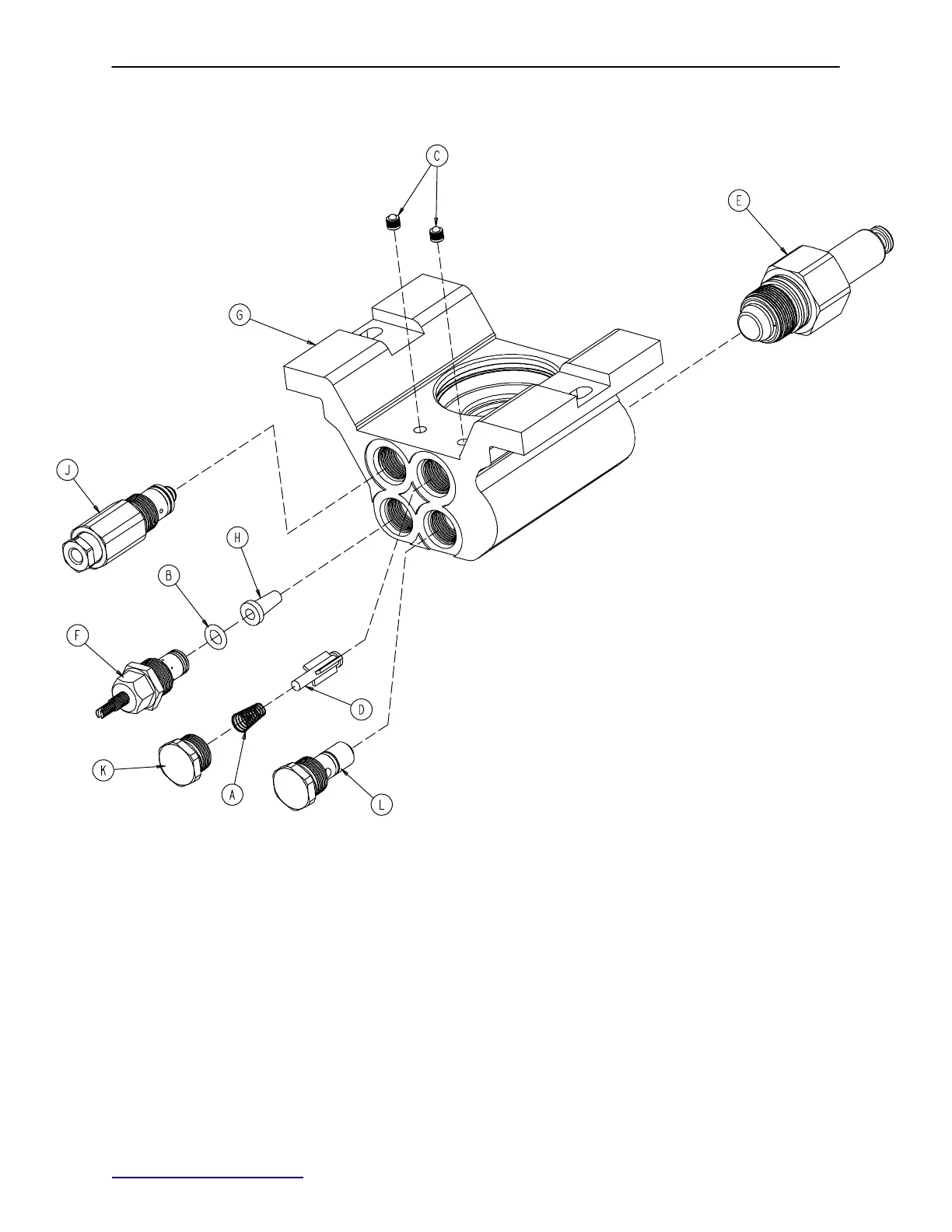 C

E

G

J

H

B

F

D

K

A

L