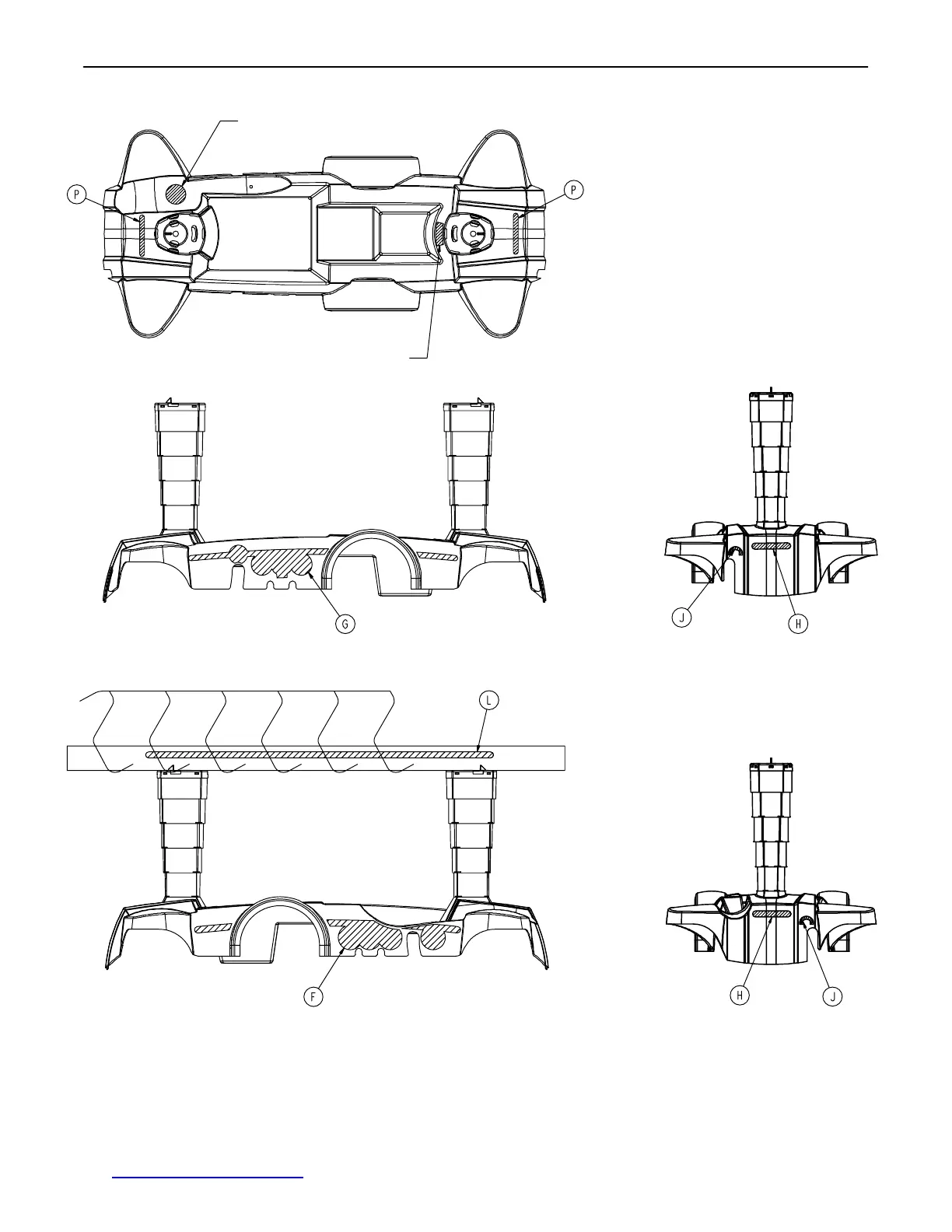 P

P

G

J

H

L

F

H

J