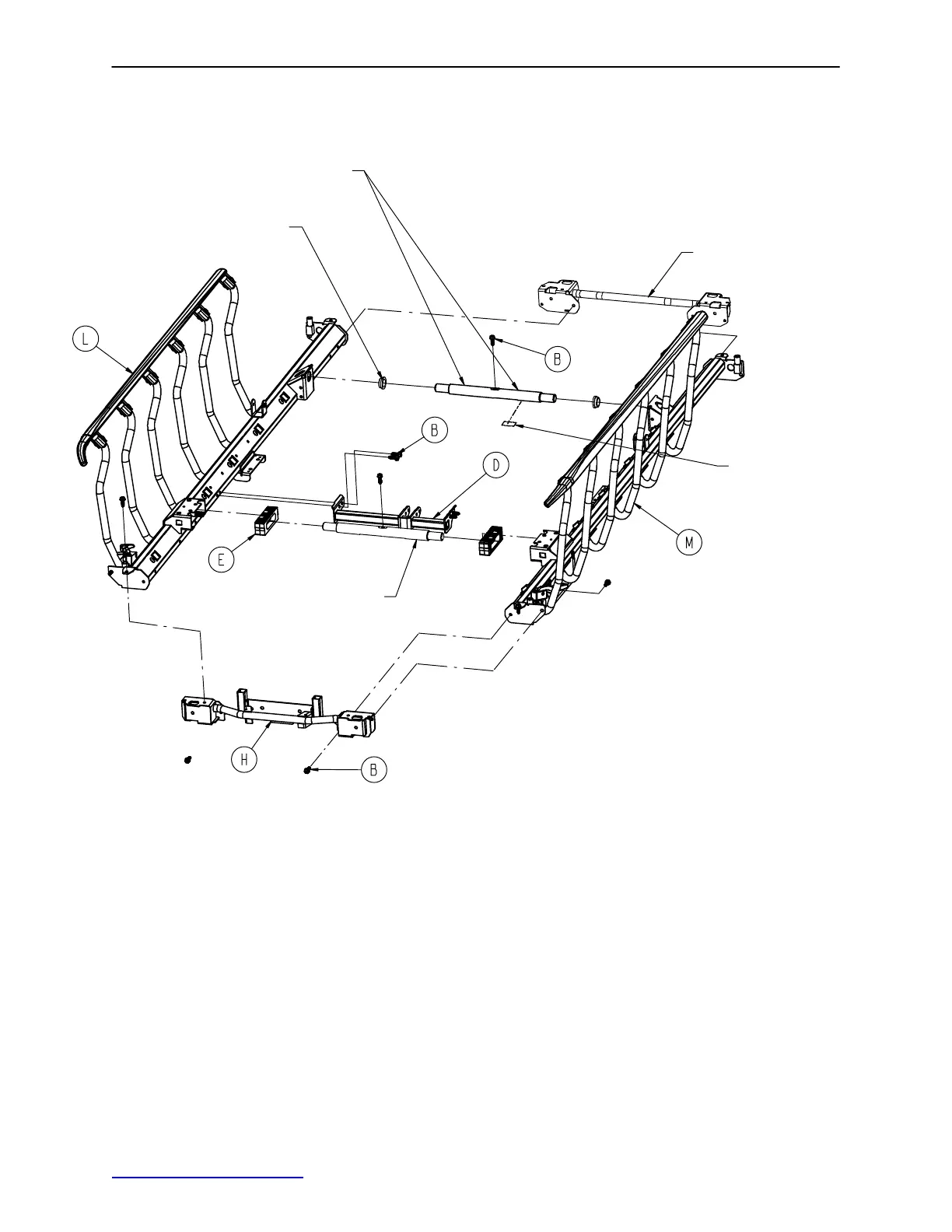 L

B

B

D

E

M

H

B