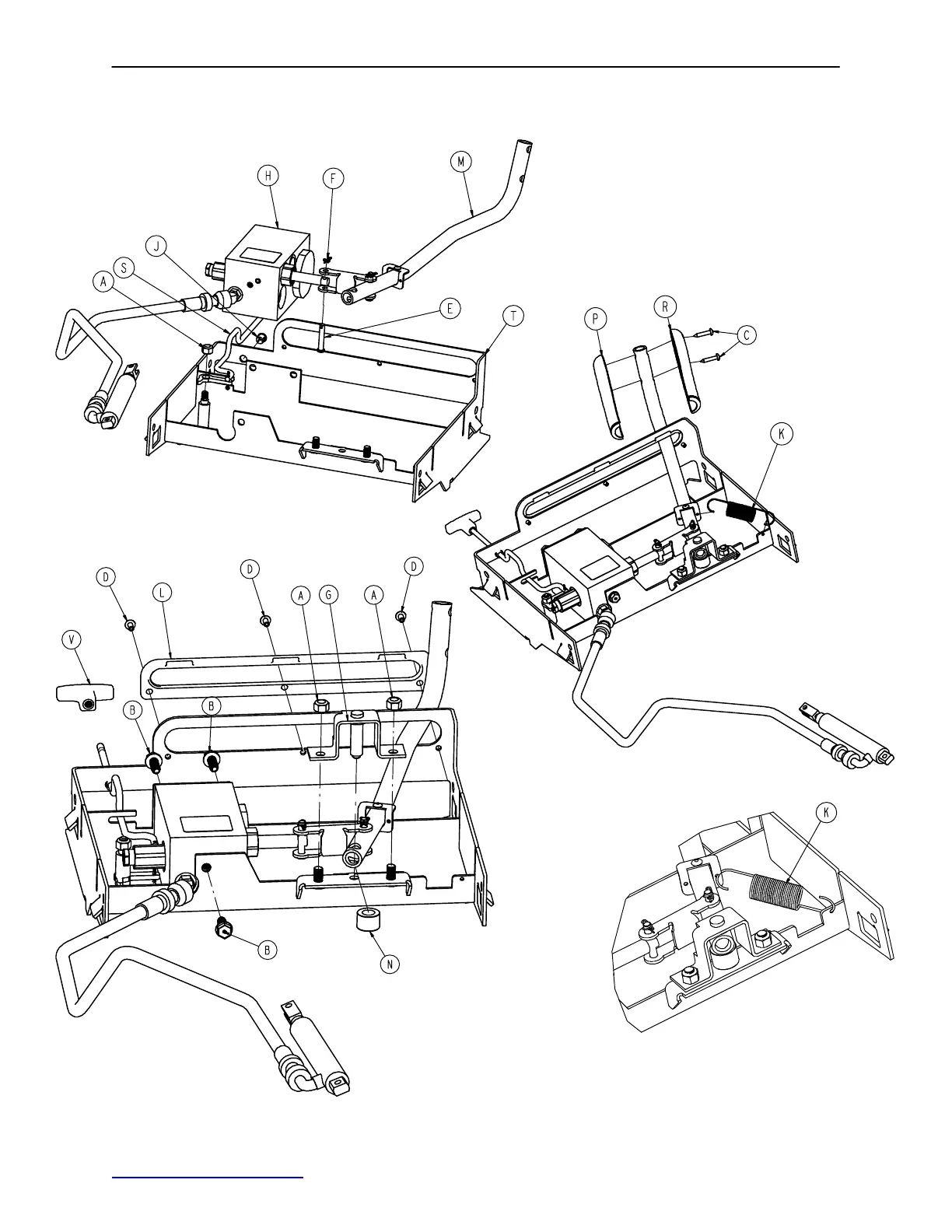 H
F
M
J
S
A
E
T
P
R
C
K
D
D
D
L
A
G
A
V
B
B
B
N
K