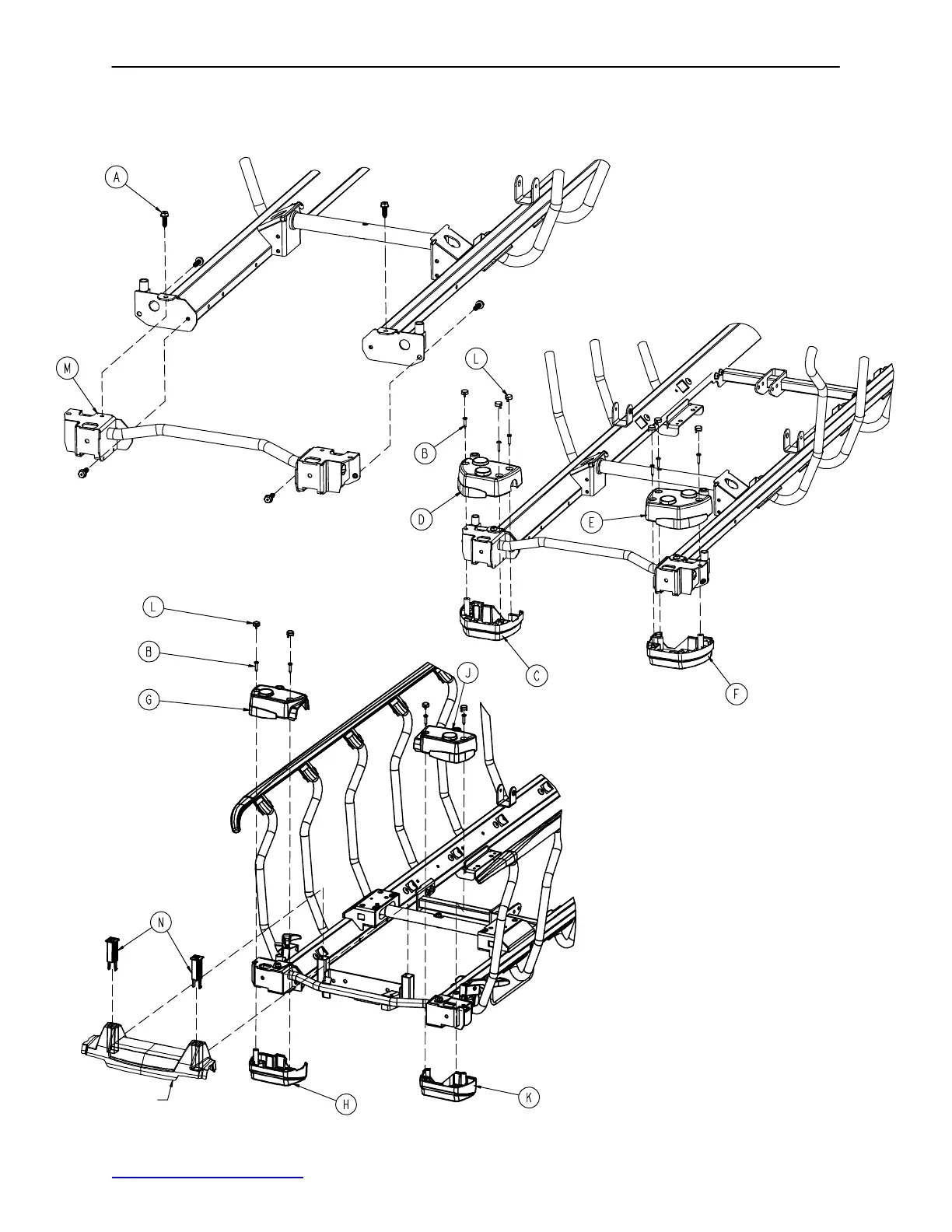 A

M

L

B

D

E

C

F

L

B

G

J

N

H

K