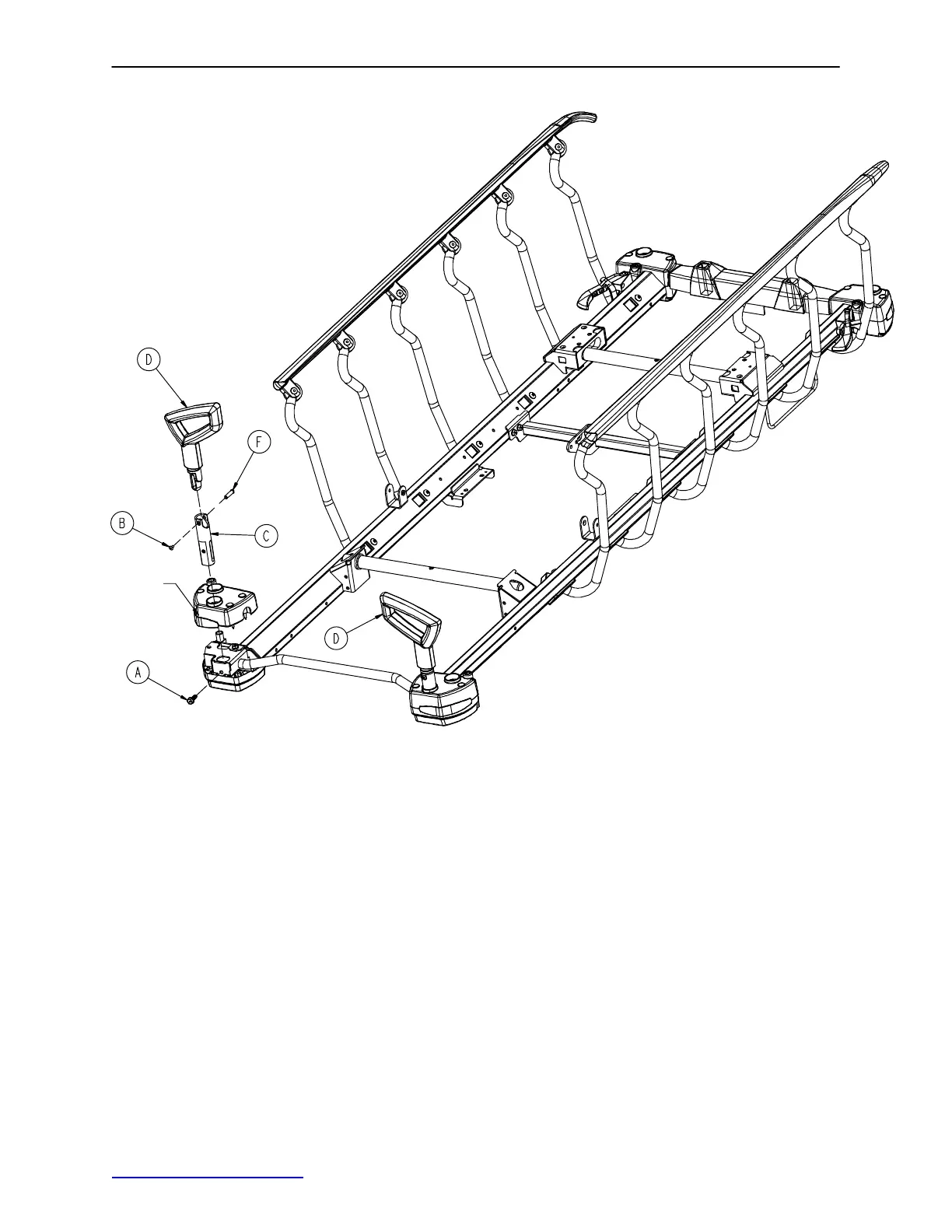 D

F

B

C

D

A