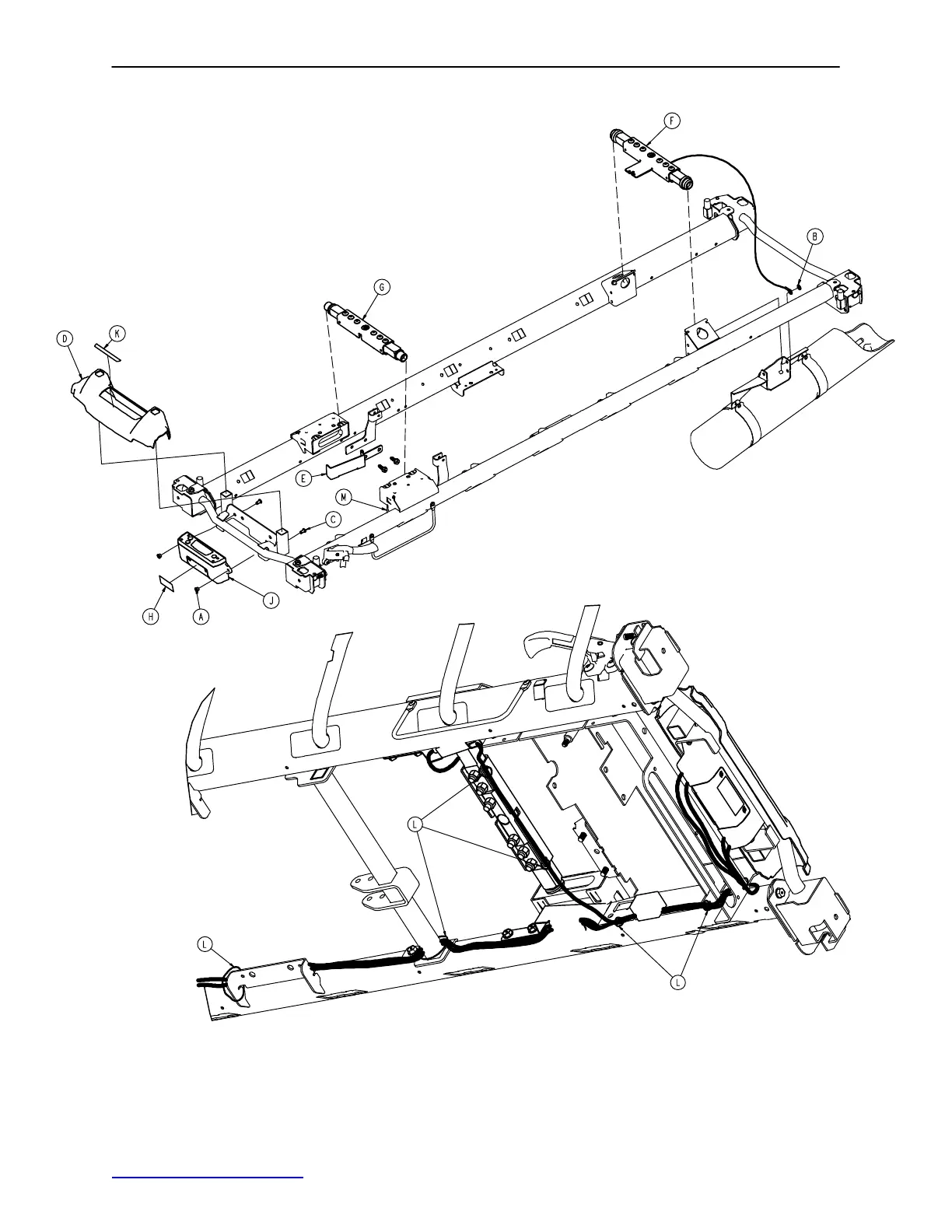 F
B
G
K
D
E
M
C
H
A
J
L
L
L