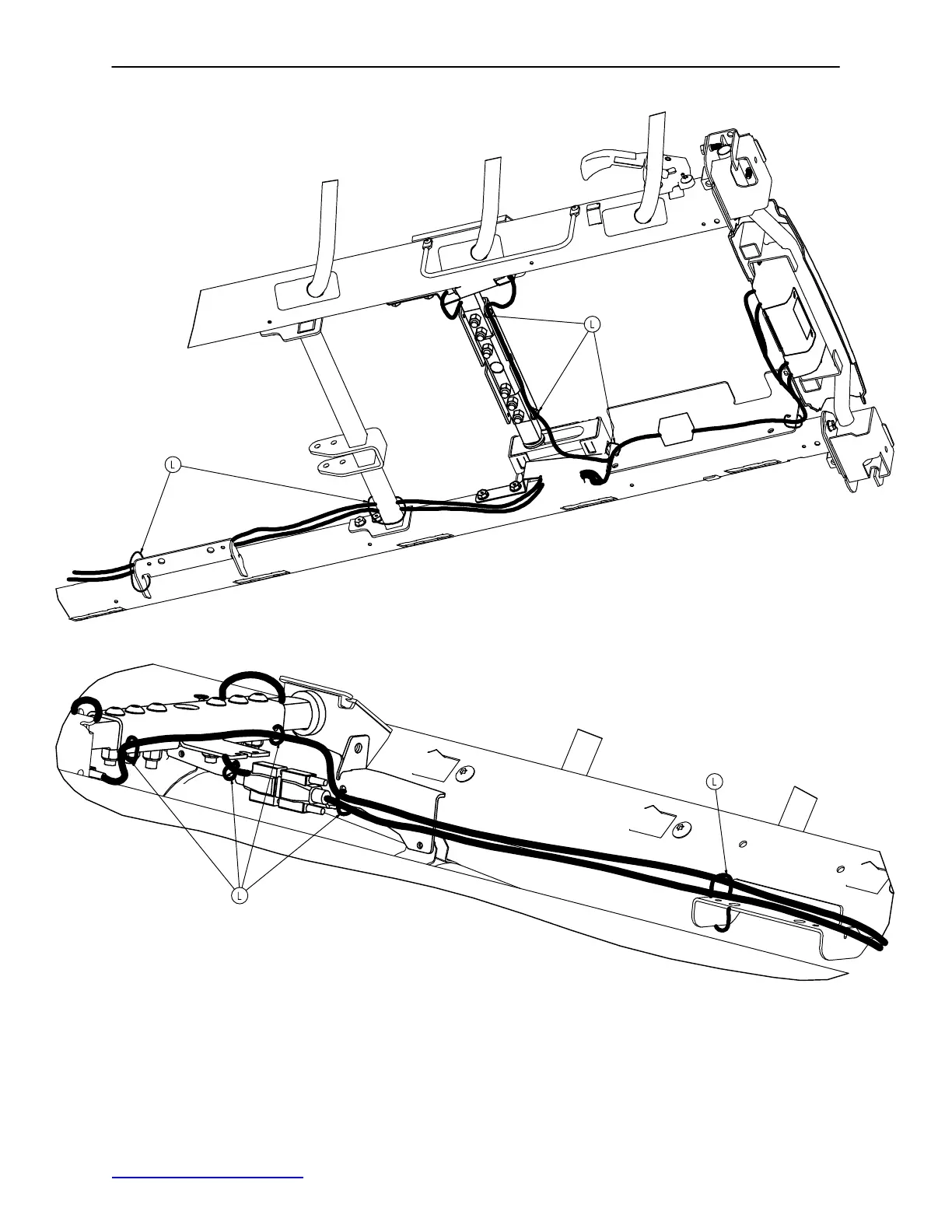 L

L

L

L