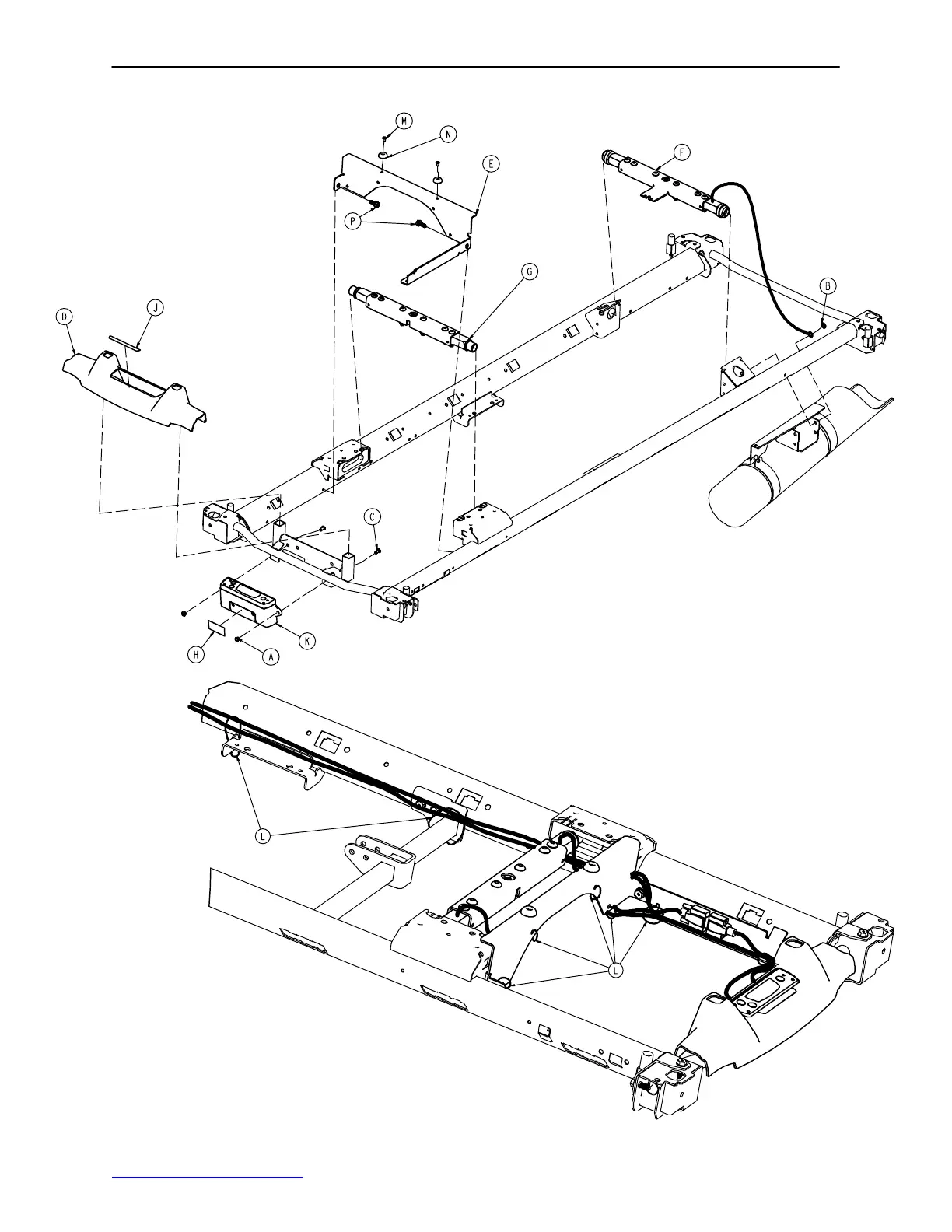 M
N
E
F
P
G
B
D
J
C
K
H
A
L
L