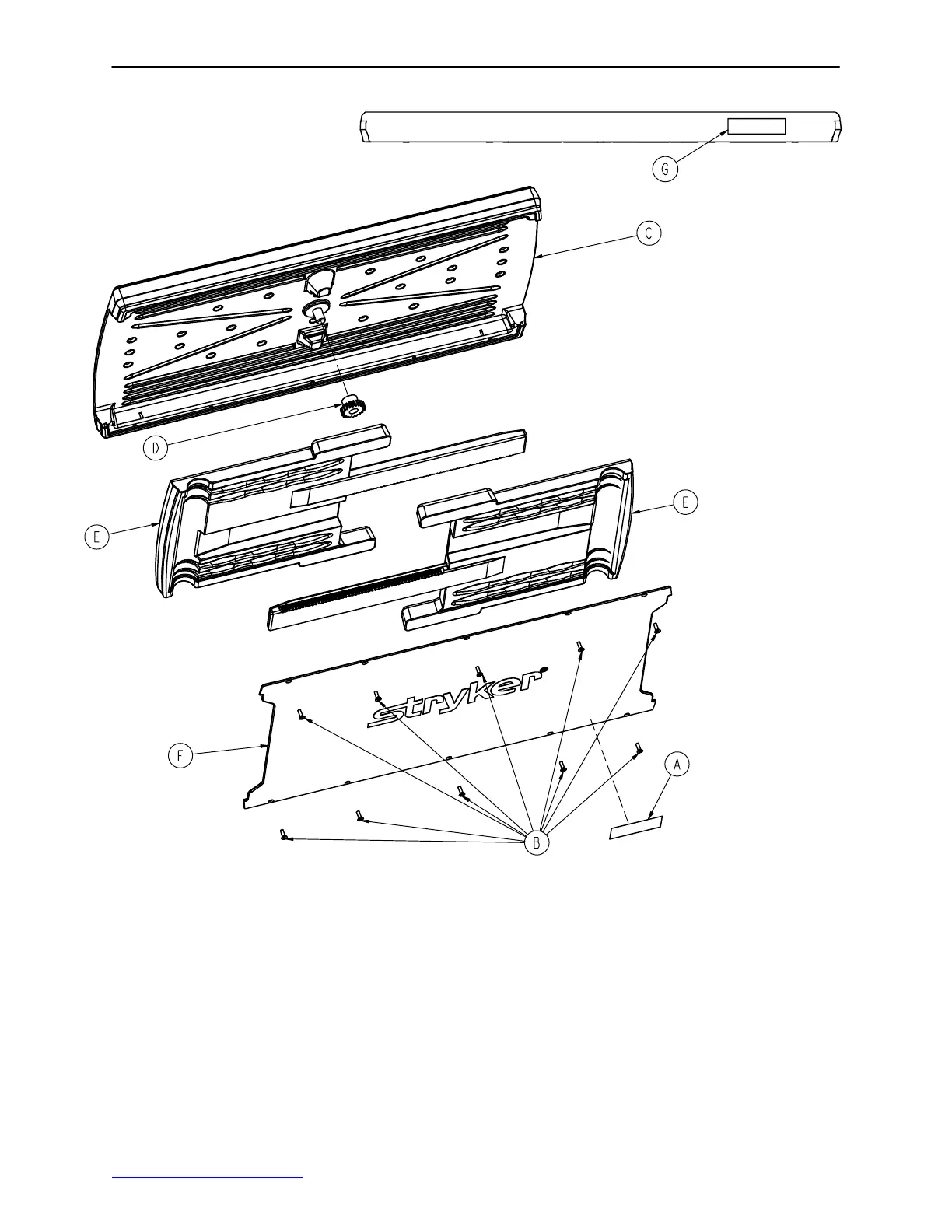 G

C

D

E

E

stryker

F

A

B