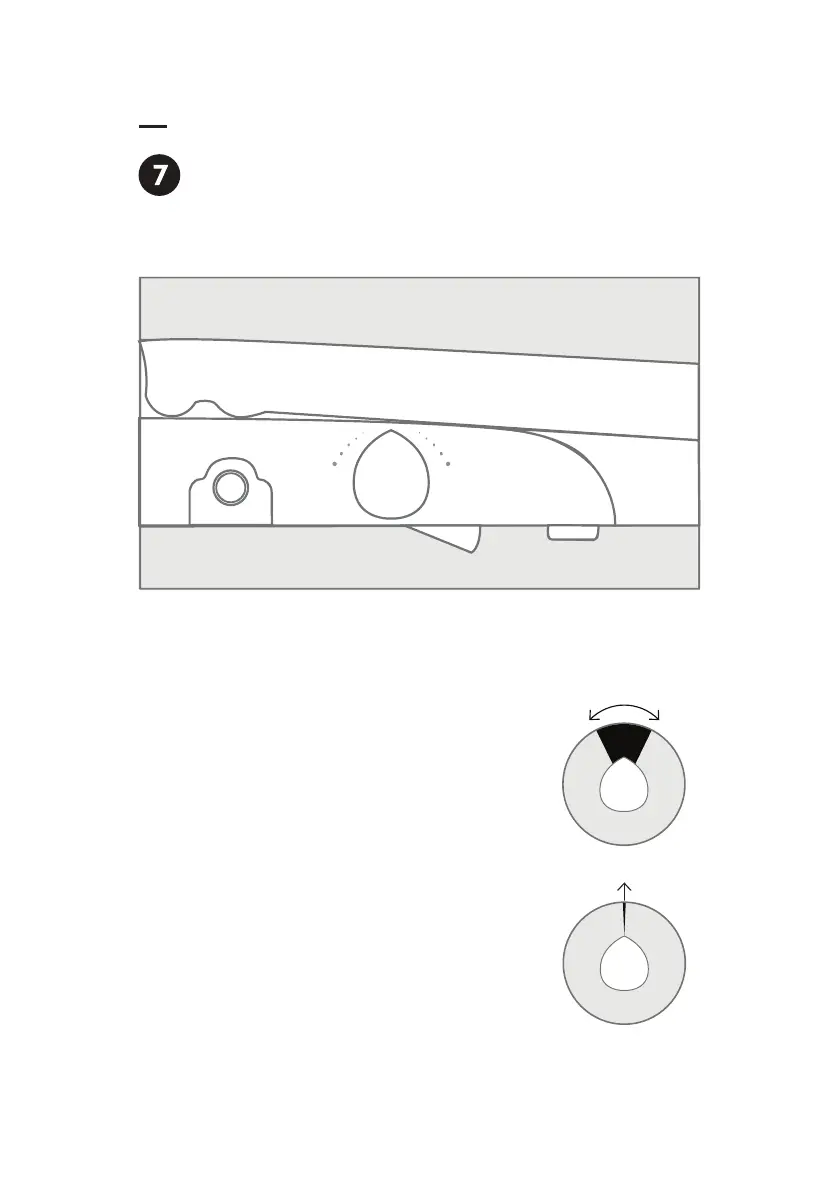 7