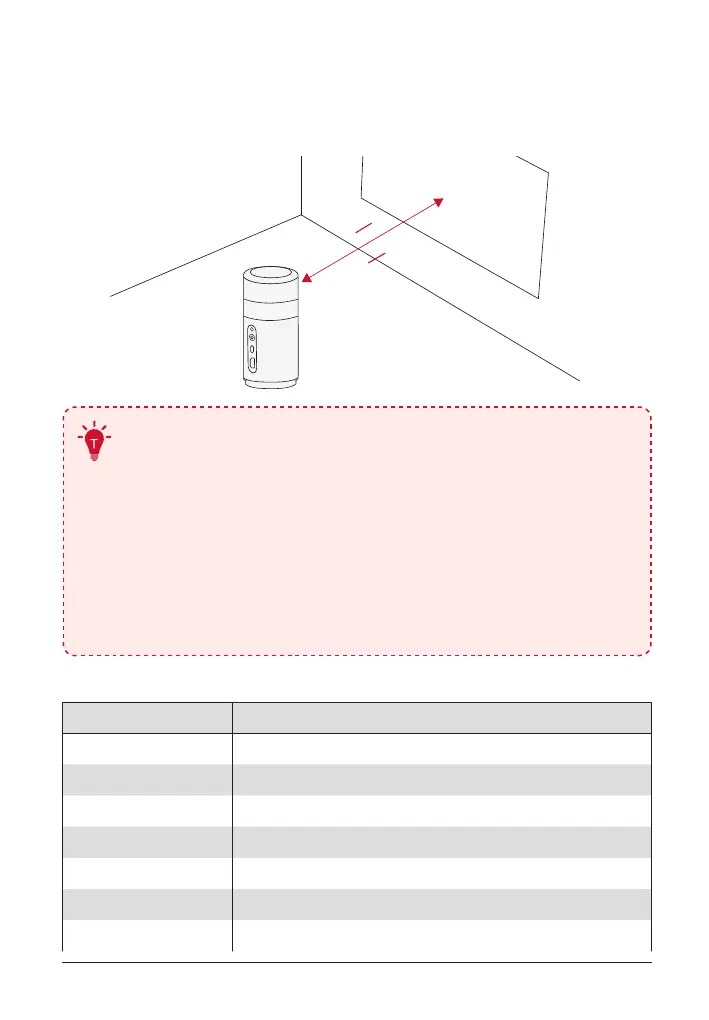 T